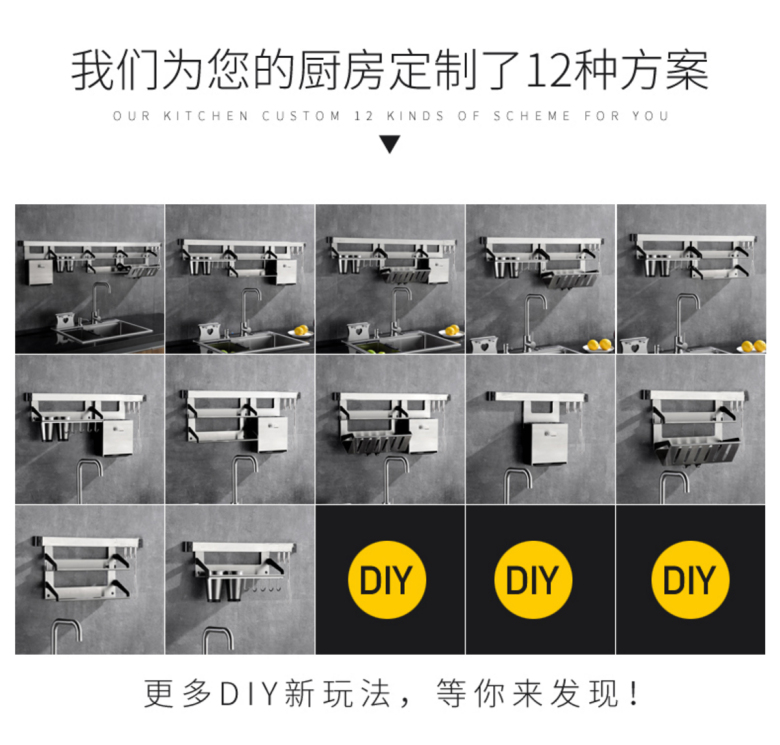 我们为您的厨房定制了12种方案

OUR KITCHEN CUSTOM 12 KINDS OF SCHEME FOR YOU

DIY

DIY

DIY

更多DIY新玩法，等你来发现！