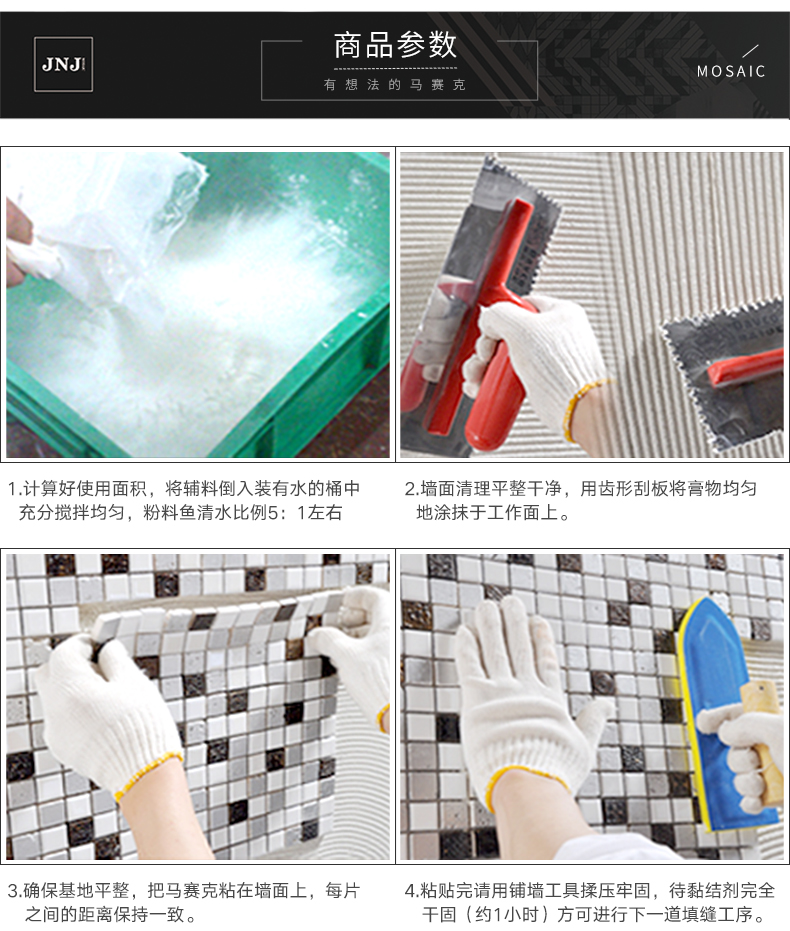 JNJ

商品参数

有想法的马赛克

MOSAIC

1.计算好使用面积，将辅料倒入装有水的桶中充分搅拌均匀，粉料鱼清水比例5：1左右

2.墙面清理平整干净，用齿形刮板将膏物均匀地涂抹于工作面上。

3.确保基地平整，把马赛克粘在墙面上，每片之间的距离保持一致。

4.粘贴完请用铺墙工具揉压牢固，待黏结剂完全干固（约1小时）方可进行下一道填缝工序。