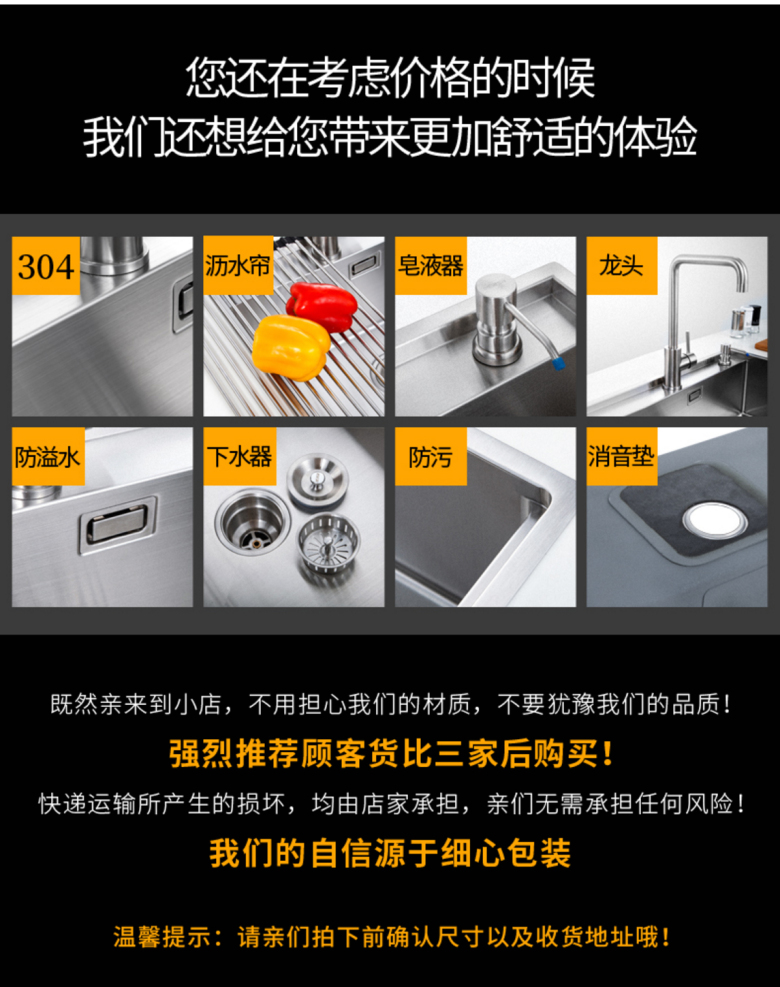 您还在考虑价格的时候
我们还想给您带来更加舒适的体验

304

沥水帘

皂液器

龙头

防溢水

下水器

防污

消音垫

既然亲来到小店，不用担心我们的材质，不要犹豫我们的品质！

强烈推荐顾客货比三家后购买！

快递运输所产生的损坏，均由店家承担，亲们无需承担任何风险！

我们的自信源于细心包装

温馨提示：请亲们拍下前确认尺寸以及收货地址哦！