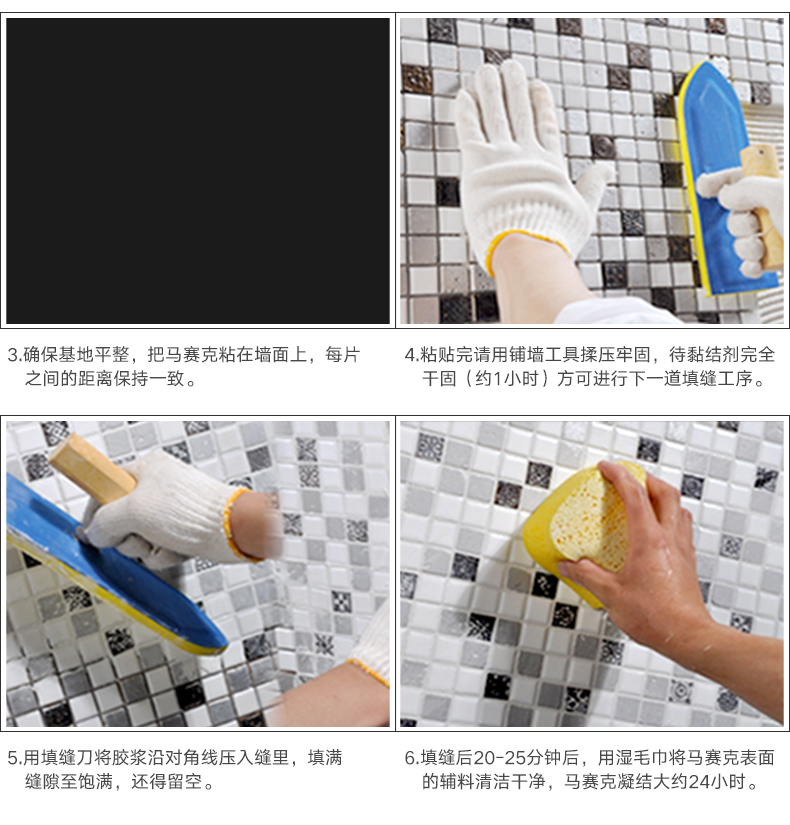 3.确保基地平整，把马赛克粘在墙面上，每片之间的距离保持一致。

4.粘贴完请用铺墙工具揉压牢固，待黏结剂完全干固（约1小时）方可进行下一道填缝工序。

5.用填缝刀将胶浆沿对角线压入缝里，填满缝隙至饱满，还得留空。

6.填缝后20-25分钟后，用湿毛巾将马赛克表面的辅料清洁干净，马赛克凝结大约24小时。