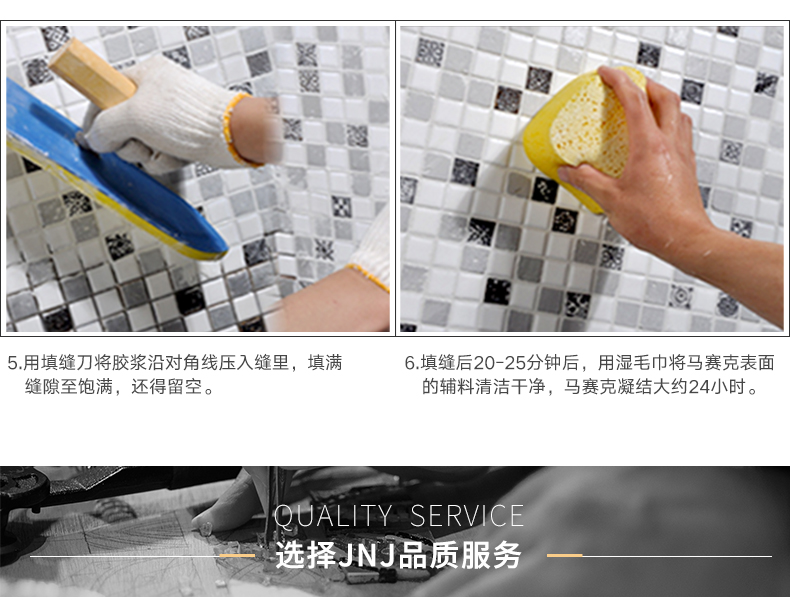 5.用填缝刀将胶浆沿对角线压入缝里，填满缝隙至饱满，还得留空。

6.填缝后20-25分钟后，用湿毛巾将马赛克表面的辅料清洁干净，马赛克凝结大约24小时。

QUALITY SERVICE

选择JNJ品质服务