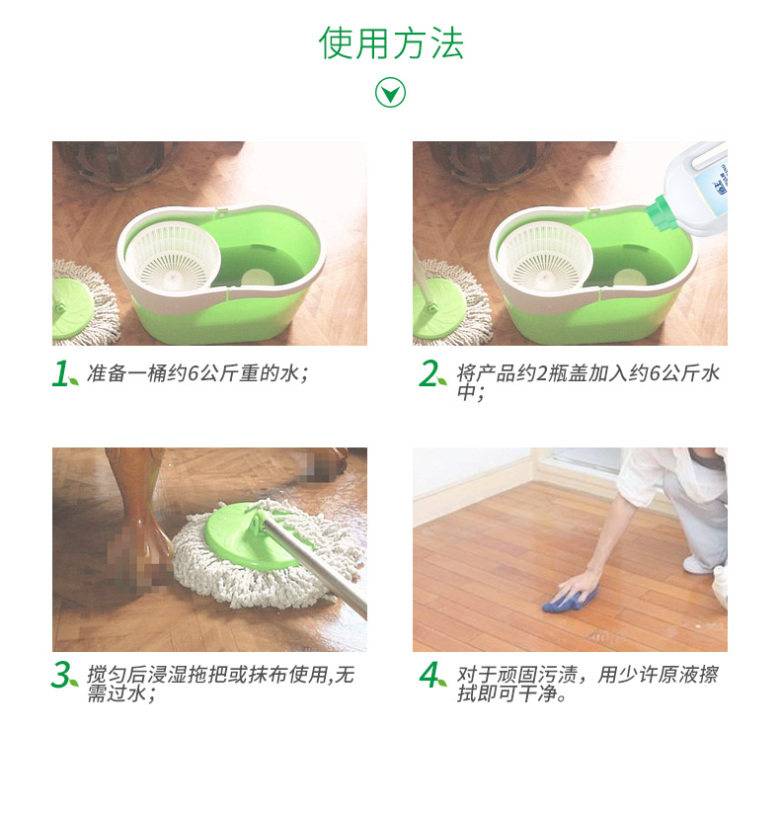 使用方法

1、准备一桶约6公斤重的水；

2、将产品约2瓶盖加入约6公斤水中；

3、搅匀后浸湿拖把或抹布使用,无需过水；

4、对于顽固污渍，用少许原液擦拭即可干净。