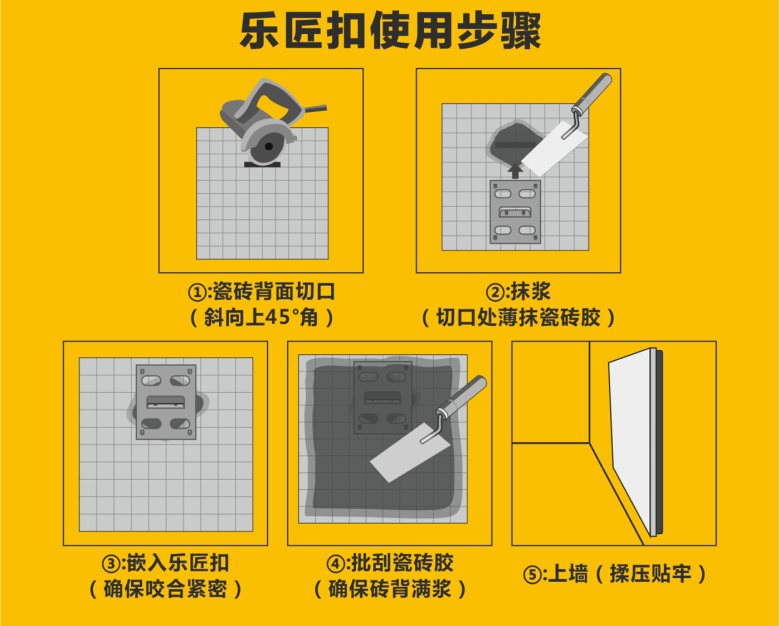 乐匠扣使用步骤

①:瓷砖背面切口
（斜向上45°角）

②:抹浆
（切口处薄抹瓷砖胶）

③:嵌入乐匠扣
（确保咬合紧密）

④:批刮瓷砖胶
（确保砖背满浆）

⑤:上墙（揉压贴牢）