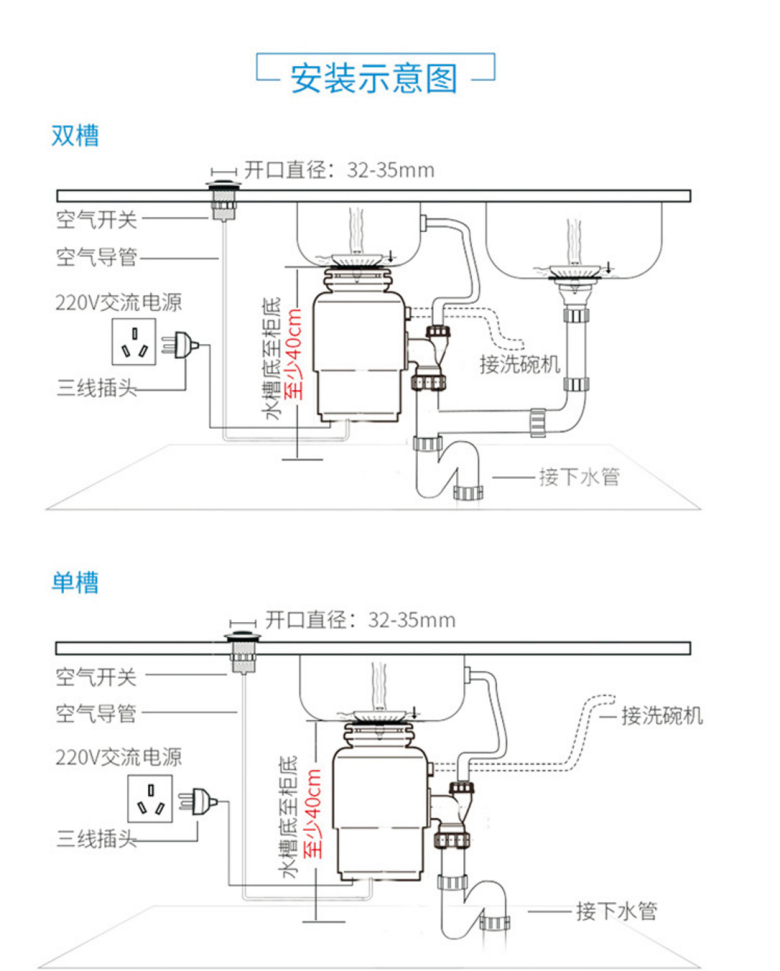 安装示意图

双槽

开口直径：32-35mm

空气开关

空气导管

220V交流电源

三线插头

水槽底至柜底
至少40cm

接洗碗机

接下水管

单槽

开口直径：32-35mm

空气开关

空气导管

220V交流电源

三线插头

水槽底至柜底
至少40cm

接洗碗机

接下水管