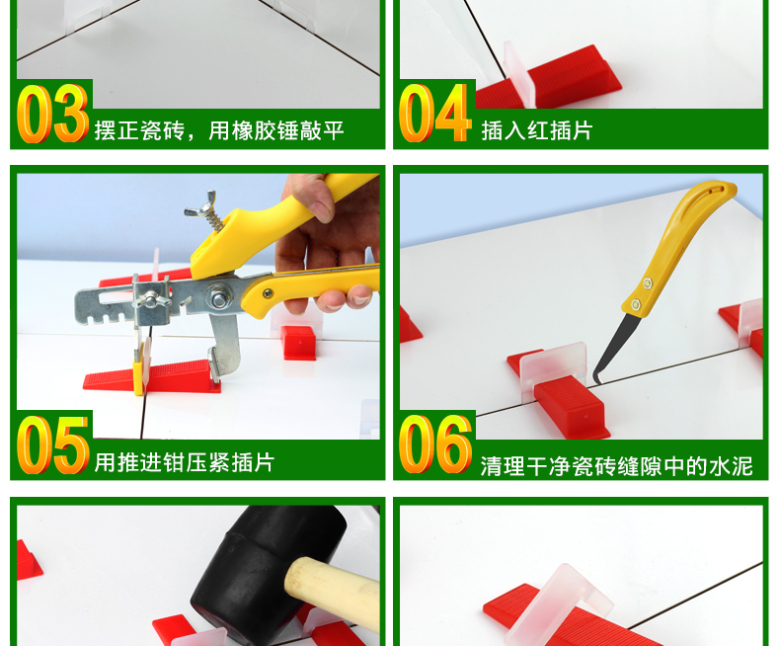 03 摆正瓷砖，用橡胶锤敲平

04 插入红插片

05 用推进钳压紧插片

06 清理干净瓷砖缝隙中的水泥