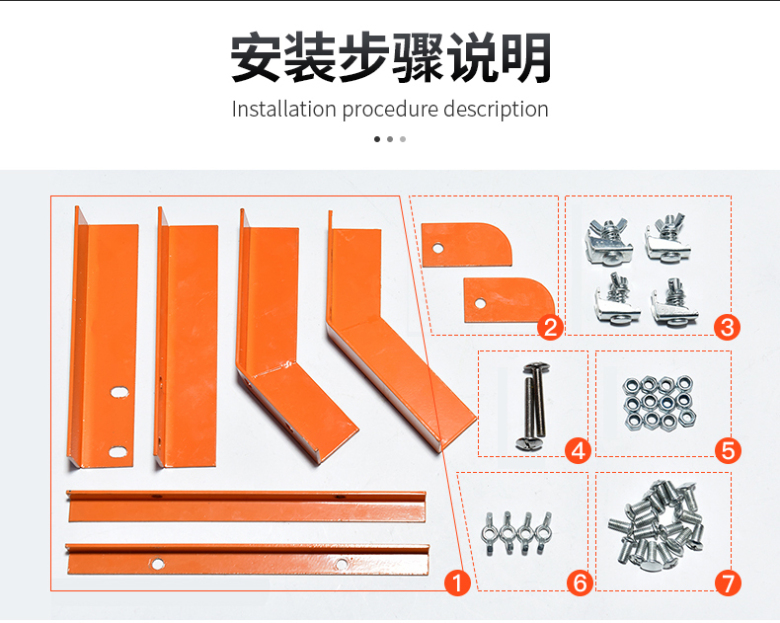 安装步骤说明
Installation procedure description

2
3
4
5
1
6
7