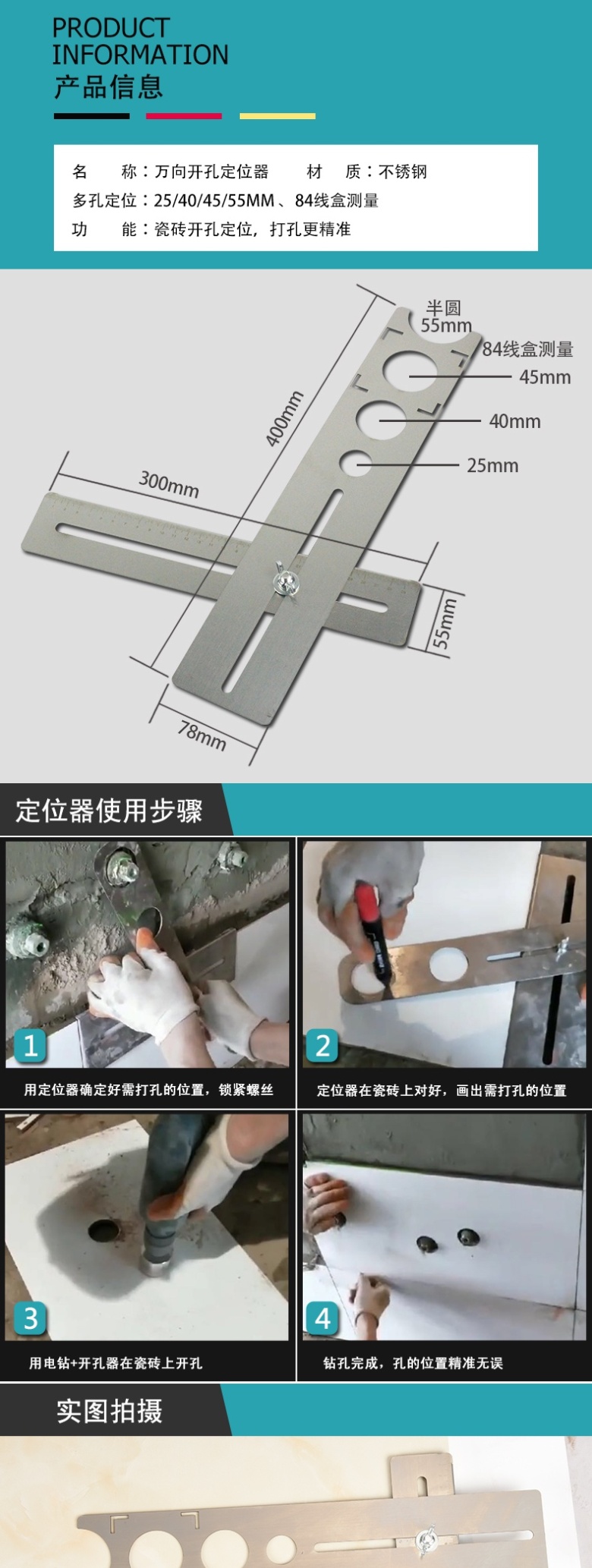 PRODUCT INFORMATION
产品信息

名　　称：万向开孔定位器　　材　质：不锈钢
多孔定位：25/40/45/55MM、84线盒测量
功　　能：瓷砖开孔定位，打孔更精准

半圆 55mm
84线盒测量
45mm
40mm
25mm
400mm
300mm
55mm
78mm

定位器使用步骤

1
用定位器确定好需打孔的位置，锁紧螺丝

2
定位器在瓷砖上对好，画出需打孔的位置

3
用电钻+开孔器在瓷砖上开孔

4
钻孔完成，孔的位置精准无误

实图拍摄