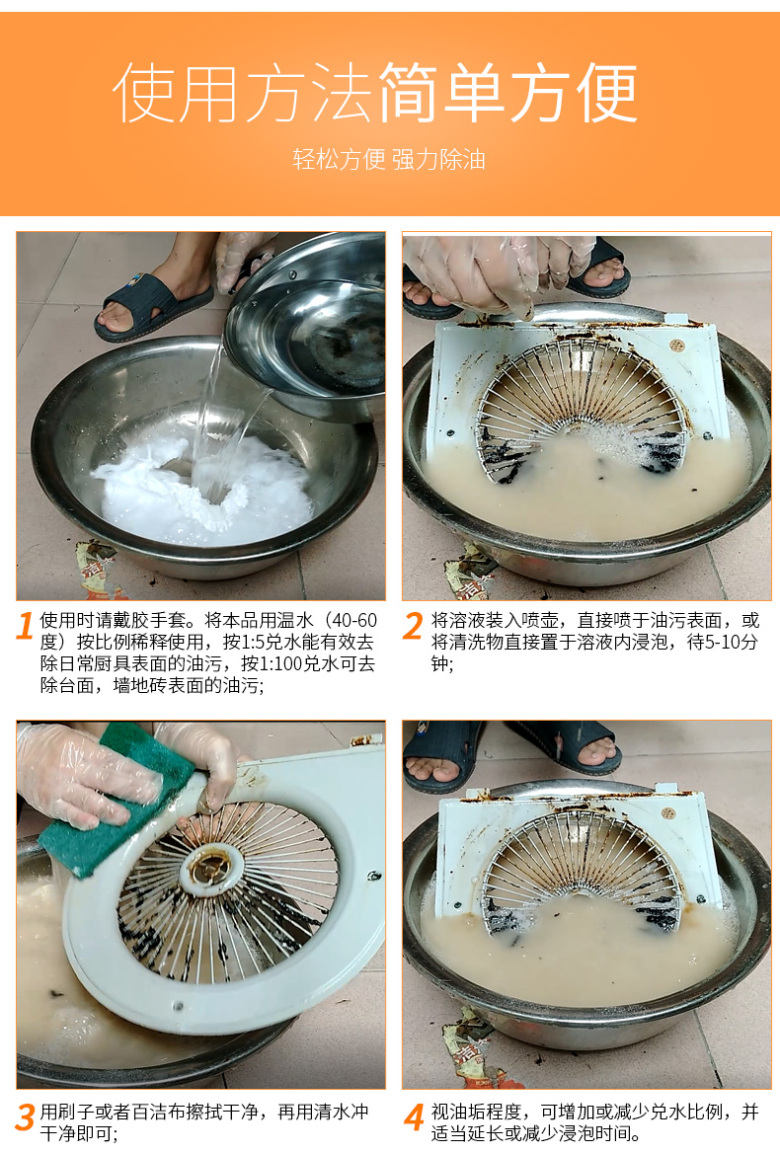 使用方法简单方便

轻松方便 强力除油

1 使用时请戴胶手套。将本品用温水（40-60度）按比例稀释使用，按1:5兑水能有效去除日常厨具表面的油污，按1:100兑水可去除台面，墙地砖表面的油污;

2 将溶液装入喷壶，直接喷于油污表面，或将清洗物直接置于溶液内浸泡，待5-10分钟;

3 用刷子或者百洁布擦拭干净，再用清水冲干净即可;

4 视油垢程度，可增加或减少兑水比例，并适当延长或减少浸泡时间。