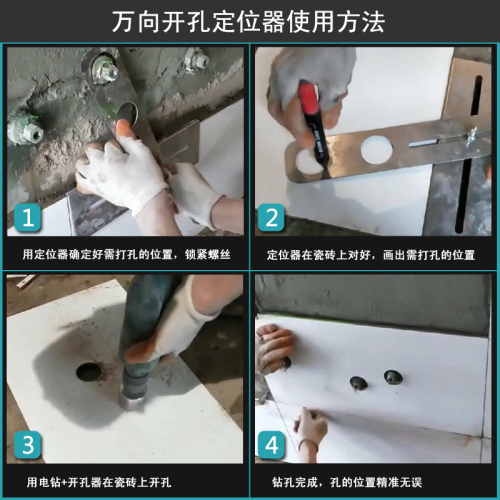 万向开孔定位器使用方法

1

用定位器确定好需打孔的位置，锁紧螺丝

2

定位器在瓷砖上对好，画出需打孔的位置

3

用电钻+开孔器在瓷砖上开孔

4

钻孔完成，孔的位置精准无误