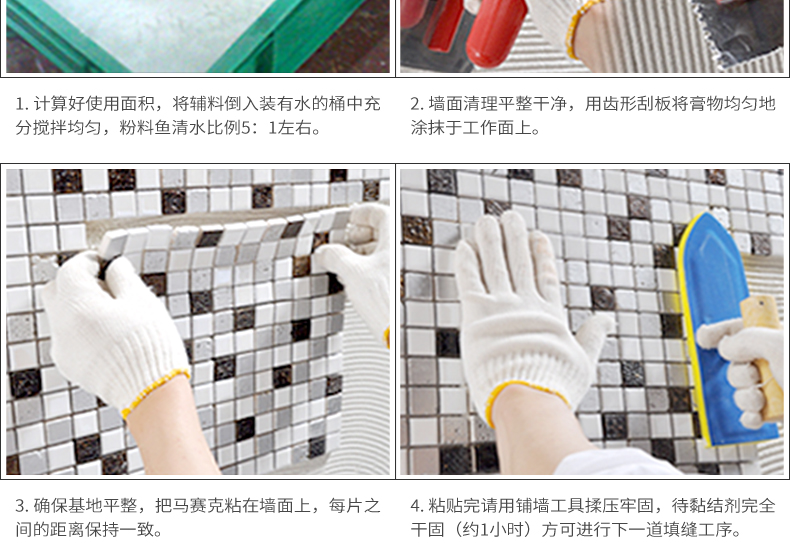 1. 计算好使用面积，将辅料倒入装有水的桶中充分搅拌均匀，粉料鱼清水比例5：1左右。

2. 墙面清理平整干净，用齿形刮板将膏物均匀地涂抹于工作面上。

3. 确保基地平整，把马赛克粘在墙面上，每片之间的距离保持一致。

4. 粘贴完请用铺墙工具揉压牢固，待黏结剂完全干固（约1小时）方可进行下一道填缝工序。