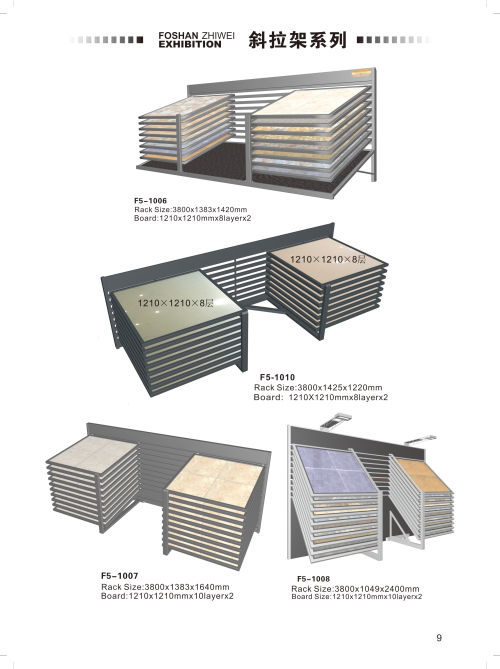 FOSHAN ZHIWEI EXHIBITION 斜拉架系列

F5-1006
Rack Size:3800x1383x1420mm
Board:1210x1210mmx8layerx2

1210×1210×8层

1210×1210×8层

F5-1010
Rack Size:3800x1425x1220mm
Board: 1210X1210mmx8layerx2

F5-1007
Rack Size:3800x1383x1640mm
Board:1210x1210mmx10layerx2

F5-1008
Rack Size:3800x1049x2400mm
Board Size:1210x1210mmx10layerx2

9