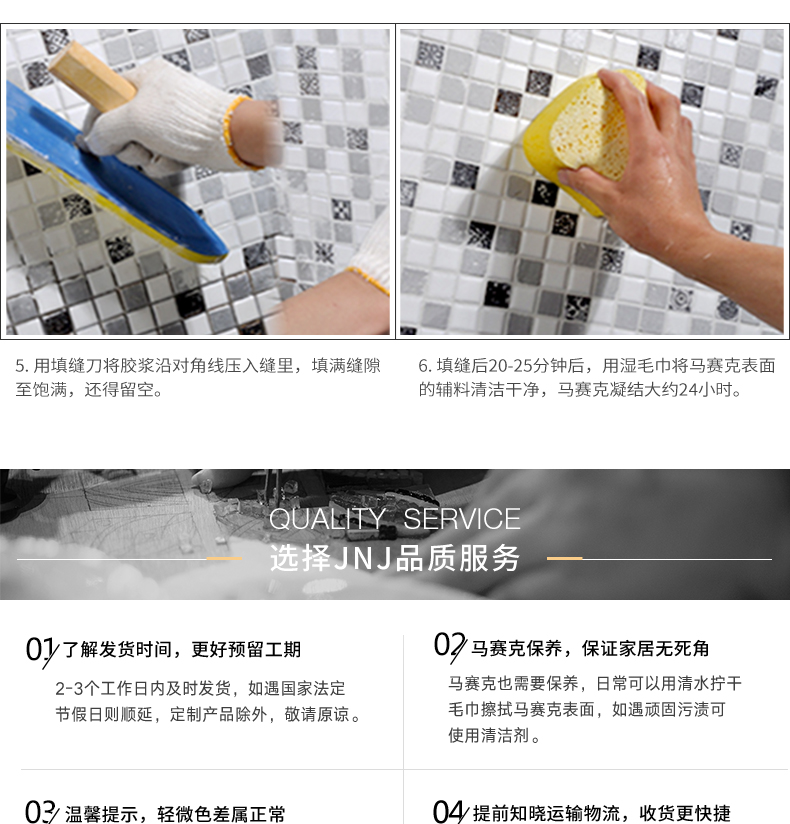 5. 用填缝刀将胶浆沿对角线压入缝里，填满缝隙至饱满，还得留空。

6. 填缝后20-25分钟后，用湿毛巾将马赛克表面的辅料清洁干净，马赛克凝结大约24小时。

QUALITY SERVICE
选择JNJ品质服务

01 了解发货时间，更好预留工期

2-3个工作日内及时发货，如遇国家法定节假日则顺延，定制产品除外，敬请原谅。

02 马赛克保养，保证家居无死角

马赛克也需要保养，日常可以用清水拧干毛巾擦拭马赛克表面，如遇顽固污渍可使用清洁剂。

03 温馨提示，轻微色差属正常

04 提前知晓运输物流，收货更快捷