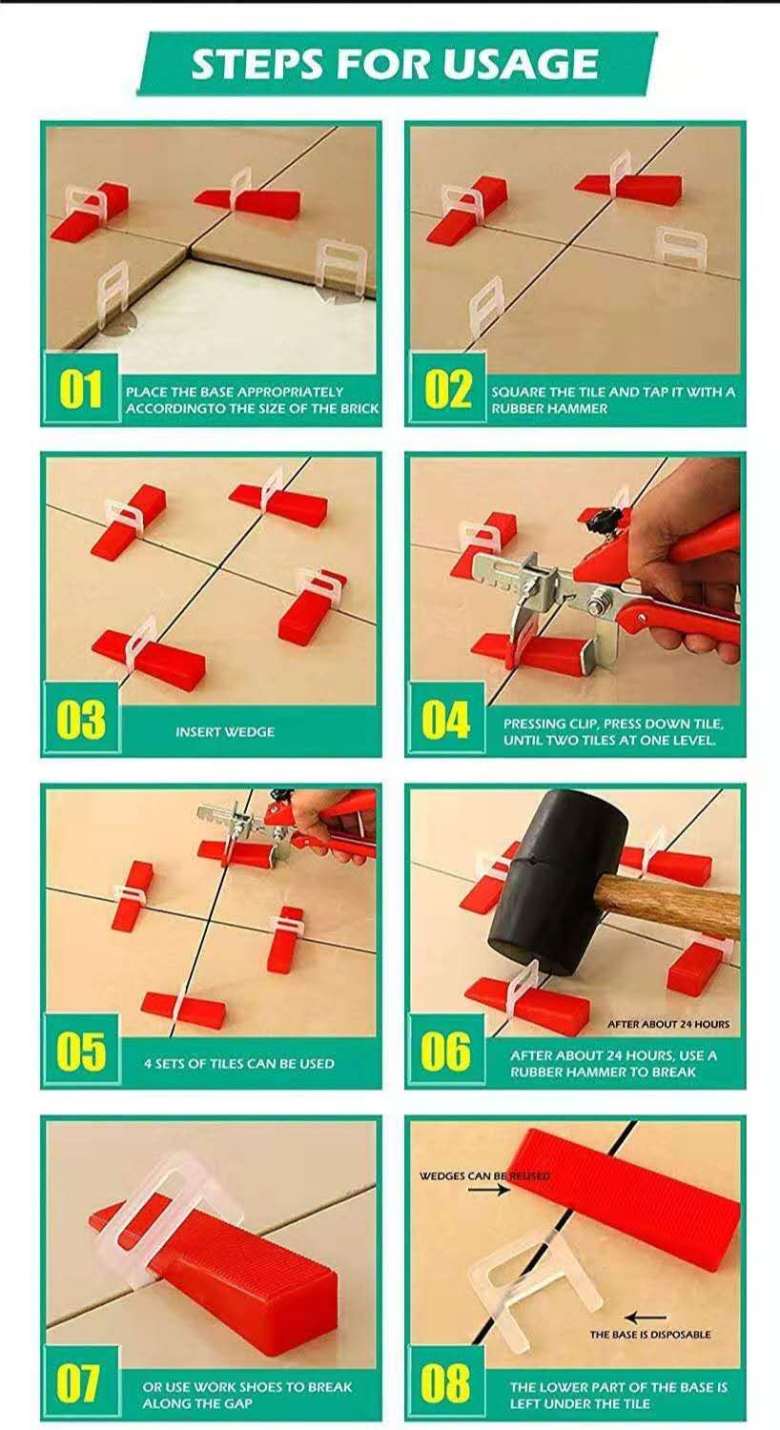 STEPS FOR USAGE

01 PLACE THE BASE APPROPRIATELY ACCORDINGTO THE SIZE OF THE BRICK

02 SQUARE THE TILE AND TAP IT WITH A RUBBER HAMMER

03 INSERT WEDGE

04 PRESSING CLIP, PRESS DOWN TILE, UNTIL TWO TILES AT ONE LEVEL.

05 4 SETS OF TILES CAN BE USED

AFTER ABOUT 24 HOURS

06 AFTER ABOUT 24 HOURS, USE A RUBBER HAMMER TO BREAK

07 OR USE WORK SHOES TO BREAK ALONG THE GAP

WEDGES CAN BE REUSED

THE BASE IS DISPOSABLE

08 THE LOWER PART OF THE BASE IS LEFT UNDER THE TILE