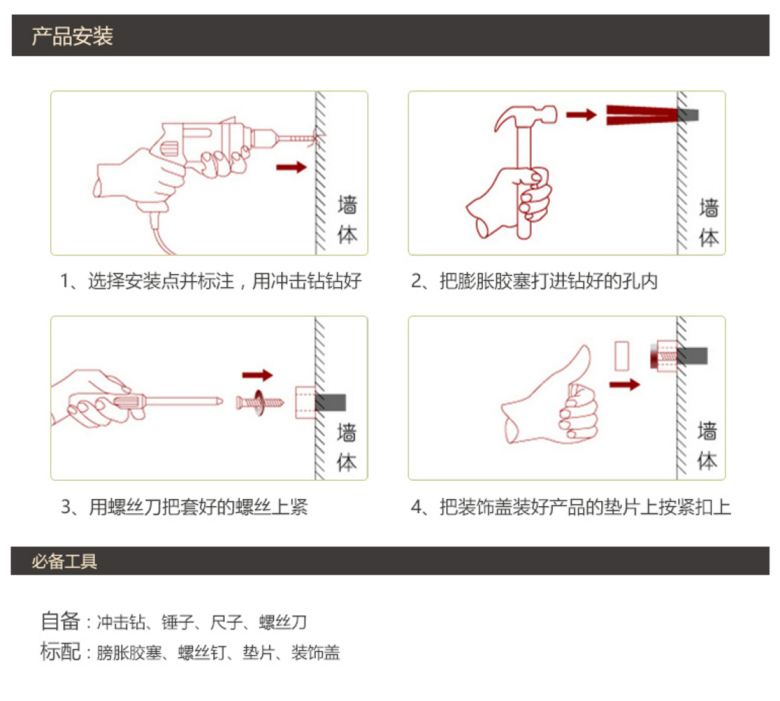 产品安装

墙体

1、选择安装点并标注，用冲击钻钻好

墙体

2、把膨胀胶塞打进钻好的孔内

墙体

3、用螺丝刀把套好的螺丝上紧

墙体

4、把装饰盖装好产品的垫片上按紧扣上

必备工具

自备：冲击钻、锤子、尺子、螺丝刀
标配：膀胀胶塞、螺丝钉、垫片、装饰盖