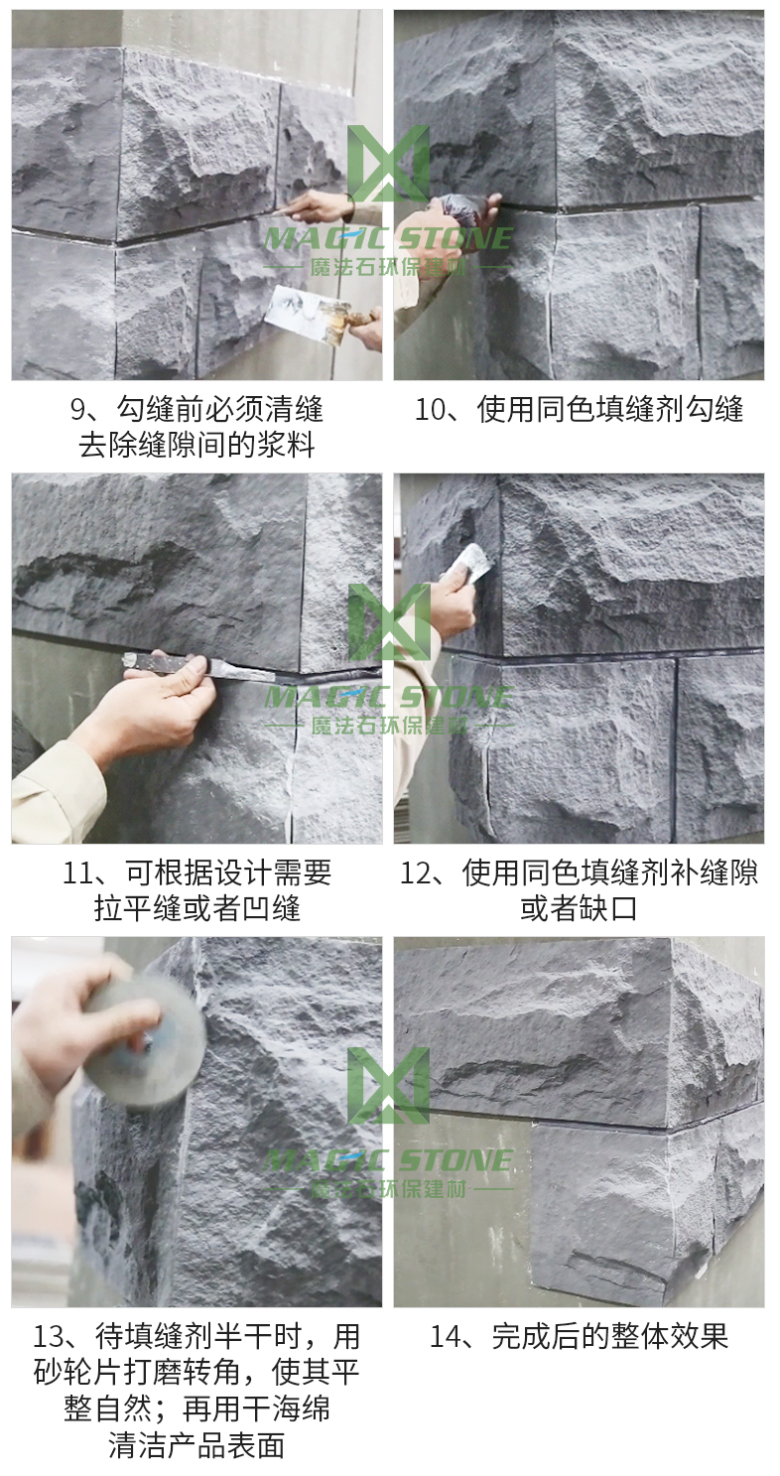 MAGIC STONE
魔法石环保建材

9、勾缝前必须清缝
去除缝隙间的浆料

10、使用同色填缝剂勾缝

MAGIC STONE
魔法石环保建材

11、可根据设计需要
拉平缝或者凹缝

12、使用同色填缝剂补缝隙
或者缺口

MAGIC STONE
魔法石环保建材

13、待填缝剂半干时，用
砂轮片打磨转角，使其平
整自然；再用干海绵
清洁产品表面

14、完成后的整体效果