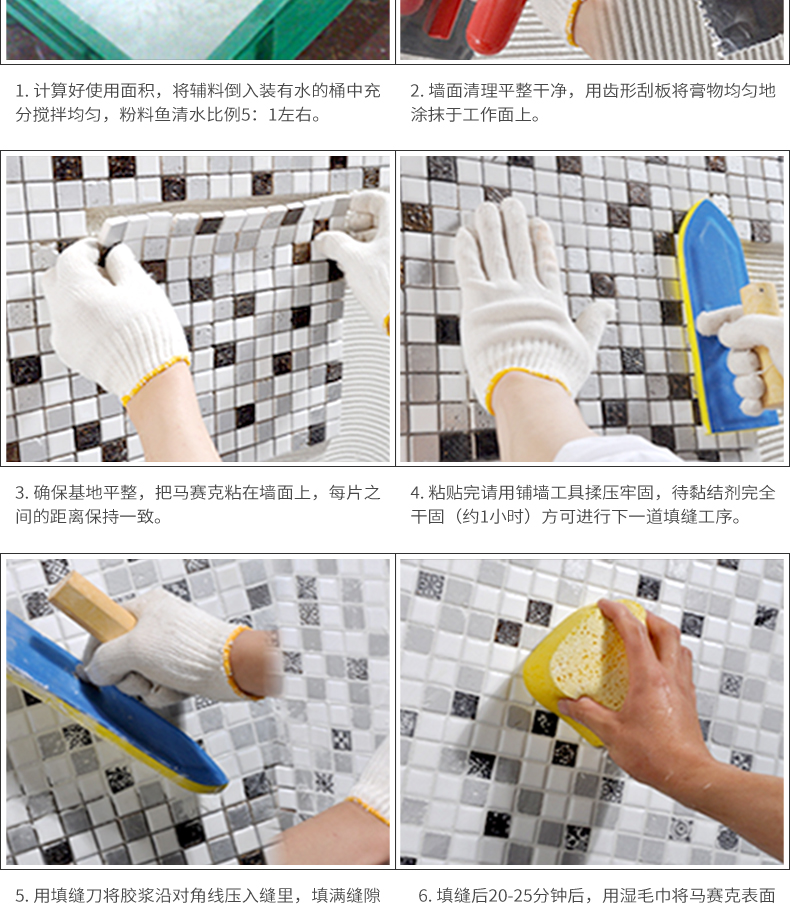 1. 计算好使用面积，将辅料倒入装有水的桶中充分搅拌均匀，粉料鱼清水比例5：1左右。

2. 墙面清理平整干净，用齿形刮板将膏物均匀地涂抹于工作面上。

3. 确保基地平整，把马赛克粘在墙面上，每片之间的距离保持一致。

4. 粘贴完请用铺墙工具揉压牢固，待黏结剂完全干固（约1小时）方可进行下一道填缝工序。

5. 用填缝刀将胶浆沿对角线压入缝里，填满缝隙

6. 填缝后20-25分钟后，用湿毛巾将马赛克表面