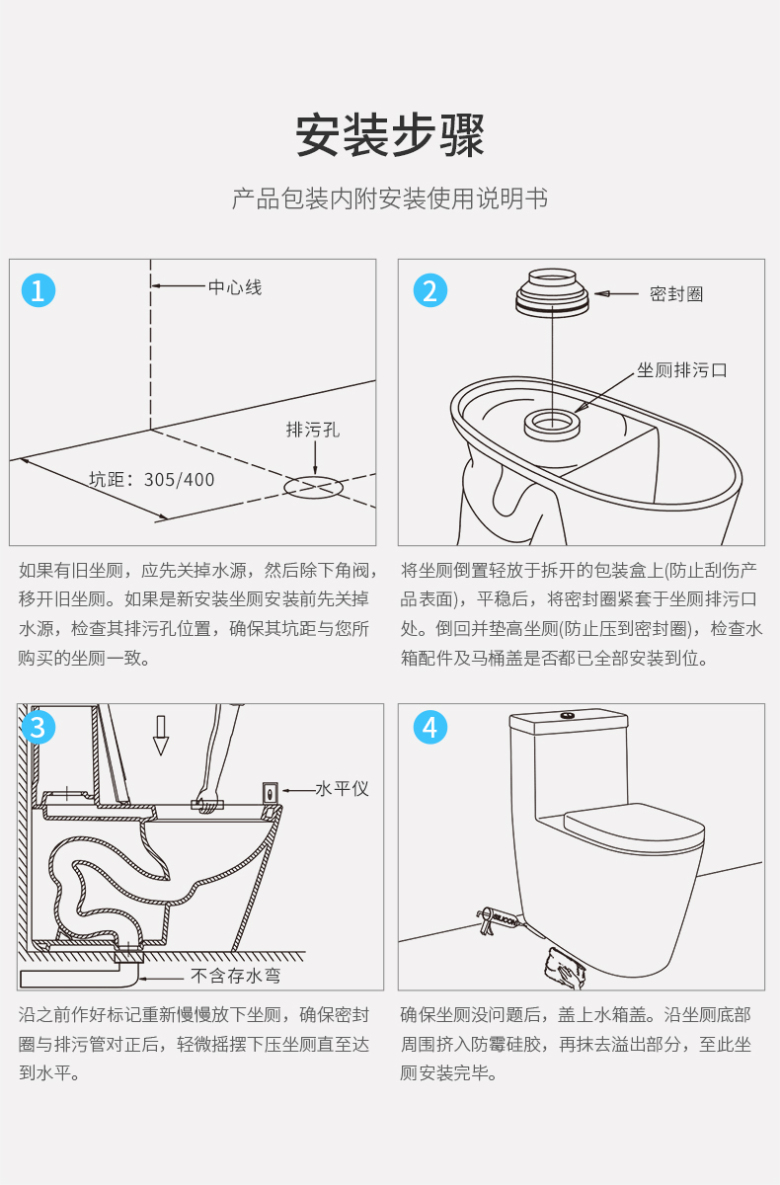 安装步骤

产品包装内附安装使用说明书

1

中心线

排污孔

坑距：305/400

如果有旧坐厕，应先关掉水源，然后除下角阀，移开旧坐厕。如果是新安装坐厕安装前先关掉水源，检查其排污孔位置，确保其坑距与您所购买的坐厕一致。

2

密封圈

坐厕排污口

将坐厕倒置轻放于拆开的包装盒上(防止刮伤产品表面)，平稳后，将密封圈紧套于坐厕排污口处。倒回并垫高坐厕(防止压到密封圈)，检查水箱配件及马桶盖是否都已全部安装到位。

3

水平仪

不含存水弯

沿之前作好标记重新慢慢放下坐厕，确保密封圈与排污管对正后，轻微摇摆下压坐厕直至达到水平。

4

确保坐厕没问题后，盖上水箱盖。沿坐厕底部周围挤入防霉硅胶，再抹去溢出部分，至此坐厕安装完毕。