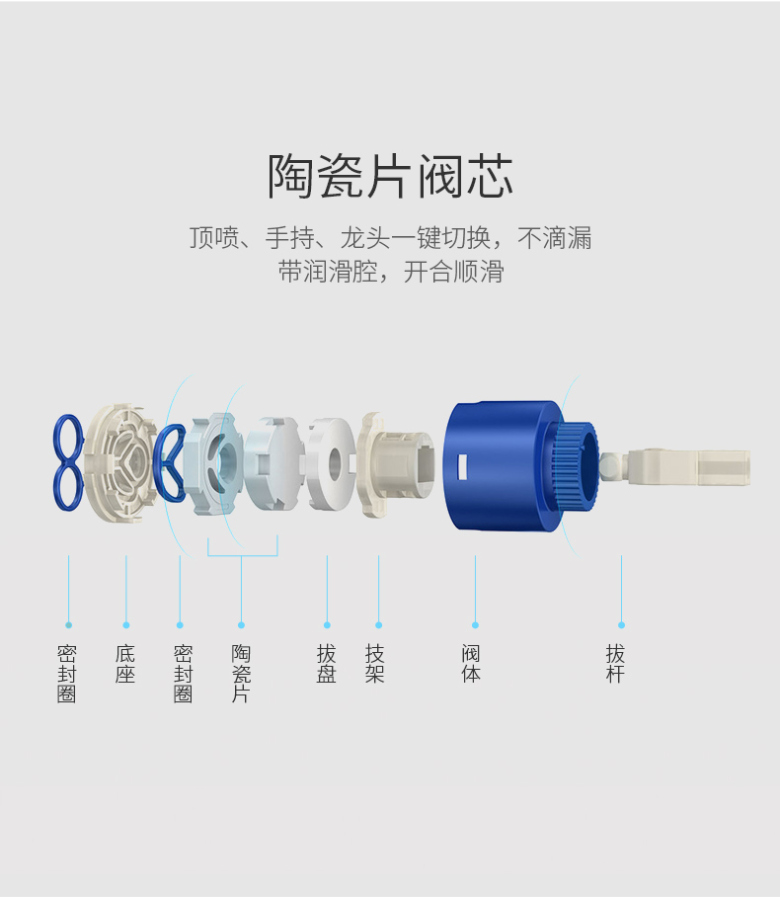 陶瓷片阀芯

顶喷、手持、龙头一键切换，不滴漏
带润滑腔，开合顺滑

密封圈

底座

密封圈

陶瓷片

拔盘

技架

阀体

拔杆