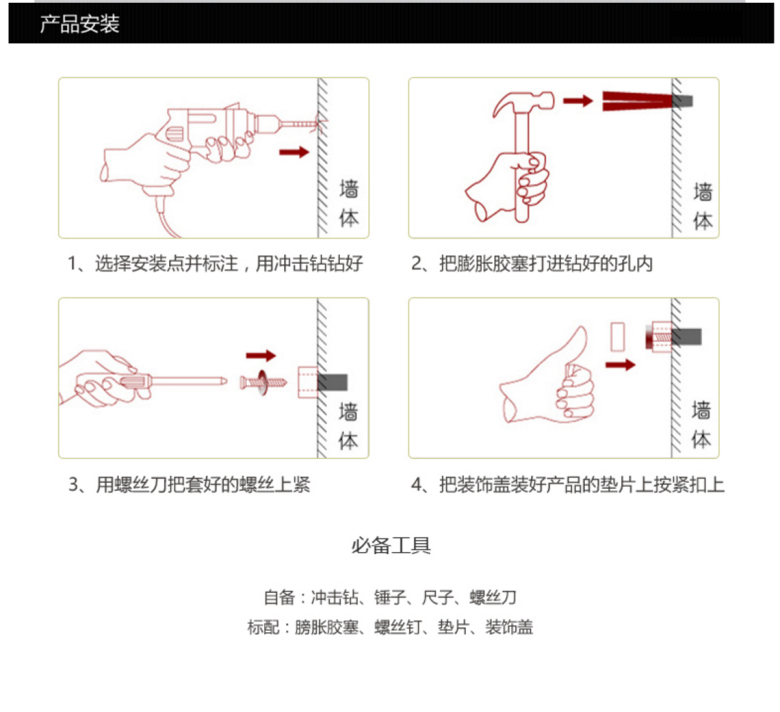 产品安装

墙体

1、选择安装点并标注，用冲击钻钻好

墙体

2、把膨胀胶塞打进钻好的孔内

墙体

3、用螺丝刀把套好的螺丝上紧

墙体

4、把装饰盖装好产品的垫片上按紧扣上

必备工具

自备：冲击钻、锤子、尺子、螺丝刀
标配：膀胀胶塞、螺丝钉、垫片、装饰盖