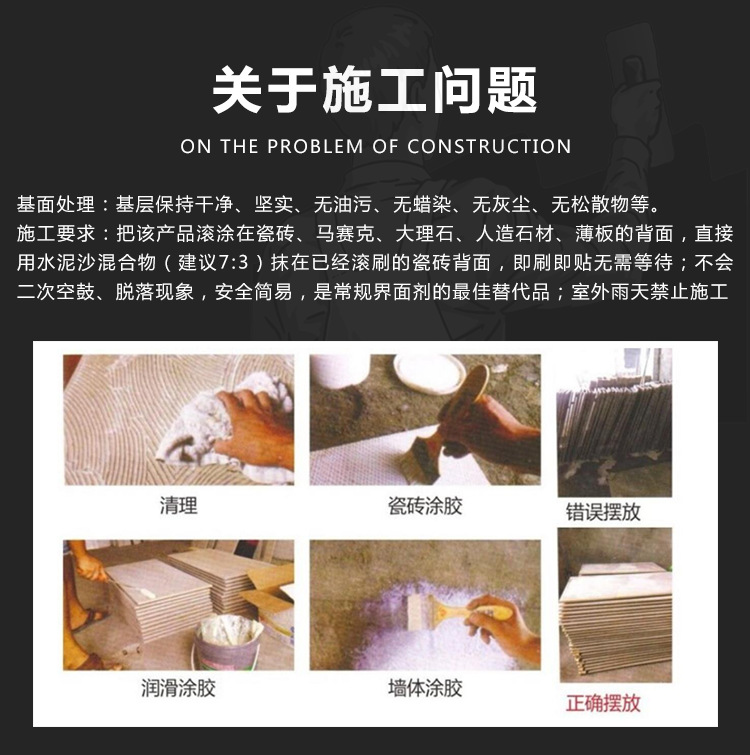 关于施工问题

ON THE PROBLEM OF CONSTRUCTION

基面处理：基层保持干净、坚实、无油污、无蜡染、无灰尘、无松散物等。
施工要求：把该产品滚涂在瓷砖、马赛克、大理石、人造石材、薄板的背面，直接用水泥沙混合物（建议7:3）抹在已经滚刷的瓷砖背面，即刷即贴无需等待；不会二次空鼓、脱落现象，安全简易，是常规界面剂的最佳替代品；室外雨天禁止施工

清理

瓷砖涂胶

错误摆放

润滑涂胶

墙体涂胶

正确摆放