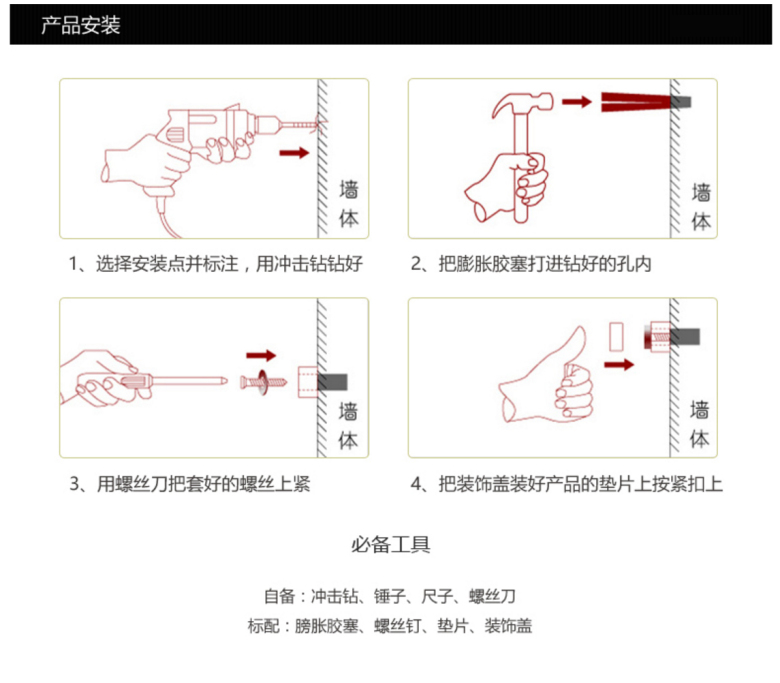 产品安装

墙体

1、选择安装点并标注，用冲击钻钻好

墙体

2、把膨胀胶塞打进钻好的孔内

墙体

3、用螺丝刀把套好的螺丝上紧

墙体

4、把装饰盖装好产品的垫片上按紧扣上

必备工具

自备：冲击钻、锤子、尺子、螺丝刀
标配：膀胀胶塞、螺丝钉、垫片、装饰盖