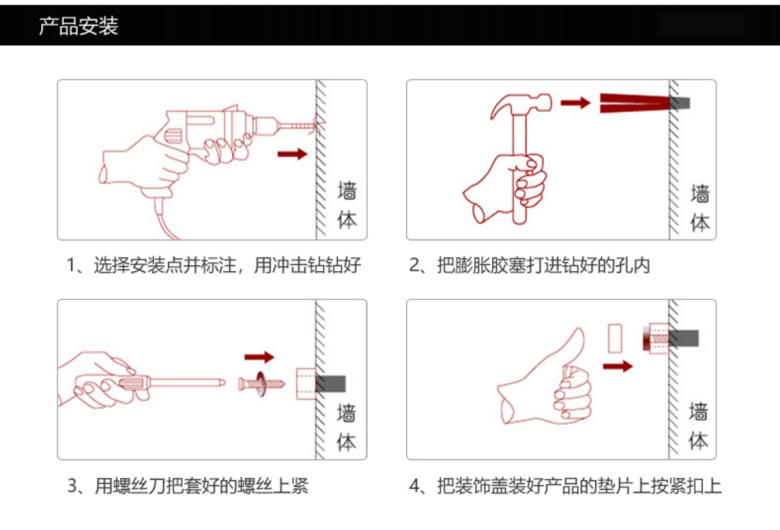 产品安装

墙体

1、选择安装点并标注，用冲击钻钻好

墙体

2、把膨胀胶塞打进钻好的孔内

墙体

3、用螺丝刀把套好的螺丝上紧

墙体

4、把装饰盖装好产品的垫片上按紧扣上