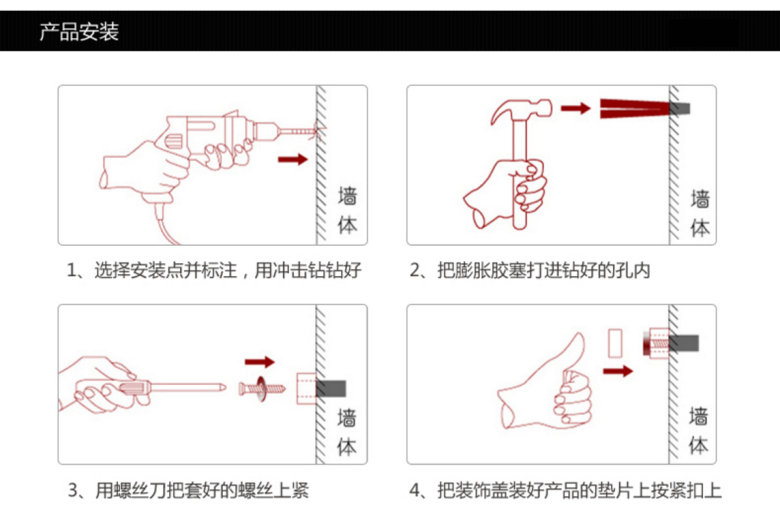 产品安装

墙体

1、选择安装点并标注，用冲击钻钻好

墙体

2、把膨胀胶塞打进钻好的孔内

墙体

3、用螺丝刀把套好的螺丝上紧

墙体

4、把装饰盖装好产品的垫片上按紧扣上