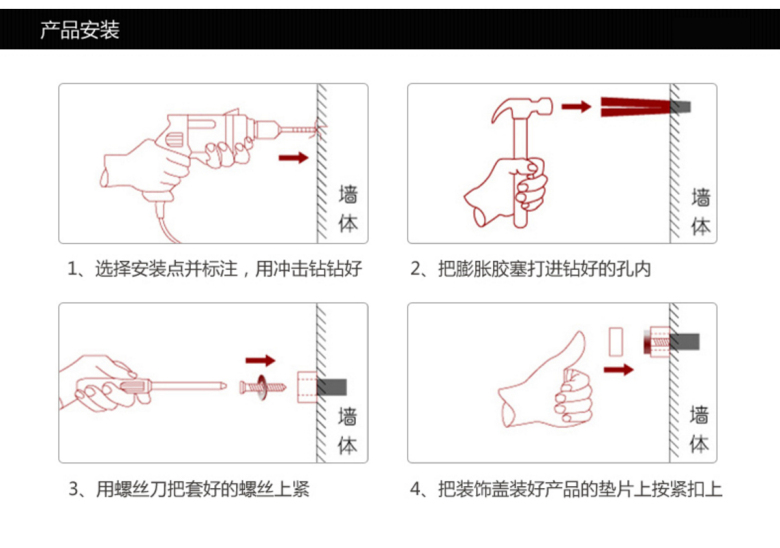 产品安装

墙体

1、选择安装点并标注，用冲击钻钻好

墙体

2、把膨胀胶塞打进钻好的孔内

墙体

3、用螺丝刀把套好的螺丝上紧

墙体

4、把装饰盖装好产品的垫片上按紧扣上