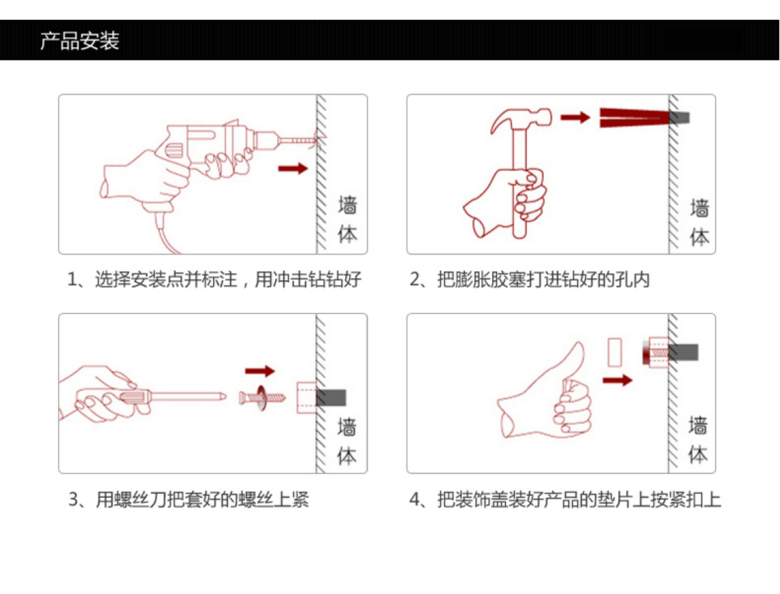 产品安装

墙体

1、选择安装点并标注，用冲击钻钻好

墙体

2、把膨胀胶塞打进钻好的孔内

墙体

3、用螺丝刀把套好的螺丝上紧

墙体

4、把装饰盖装好产品的垫片上按紧扣上