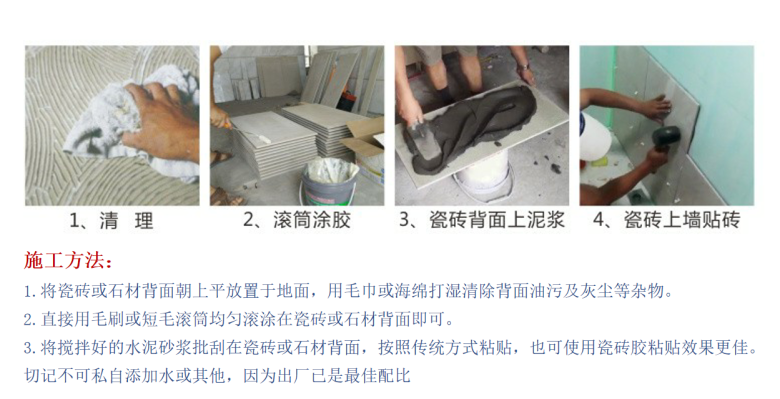 1、清 理

2、滚筒涂胶

3、瓷砖背面上泥浆

4、瓷砖上墙贴砖

施工方法：

1. 将瓷砖或石材背面朝上平放置于地面，用毛巾或海绵打湿清除背面油污及灰尘等杂物。

2. 直接用毛刷或短毛滚筒均匀滚涂在瓷砖或石材背面即可。

3. 将搅拌好的水泥砂浆批刮在瓷砖或石材背面，按照传统方式粘贴，也可使用瓷砖胶粘贴效果更佳。

切记不可私自添加水或其他，因为出厂已是最佳配比