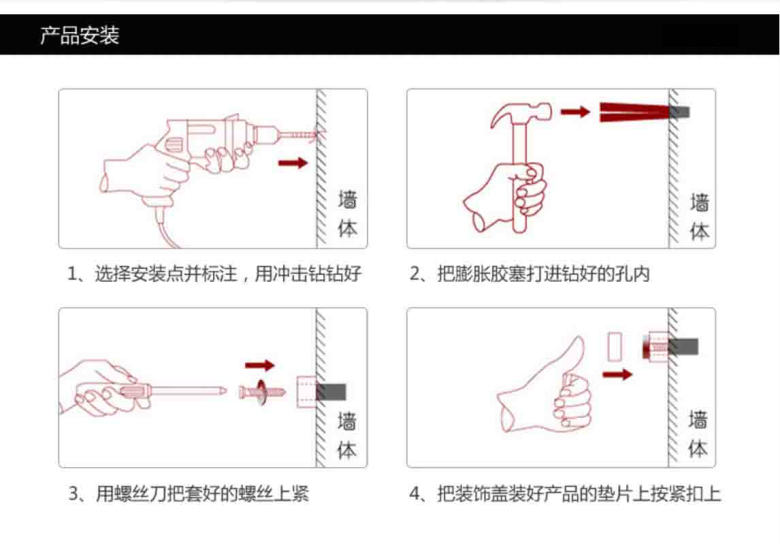 产品安装

墙体

1、选择安装点并标注，用冲击钻钻好

墙体

2、把膨胀胶塞打进钻好的孔内

墙体

3、用螺丝刀把套好的螺丝上紧

墙体

4、把装饰盖装好产品的垫片上按紧扣上