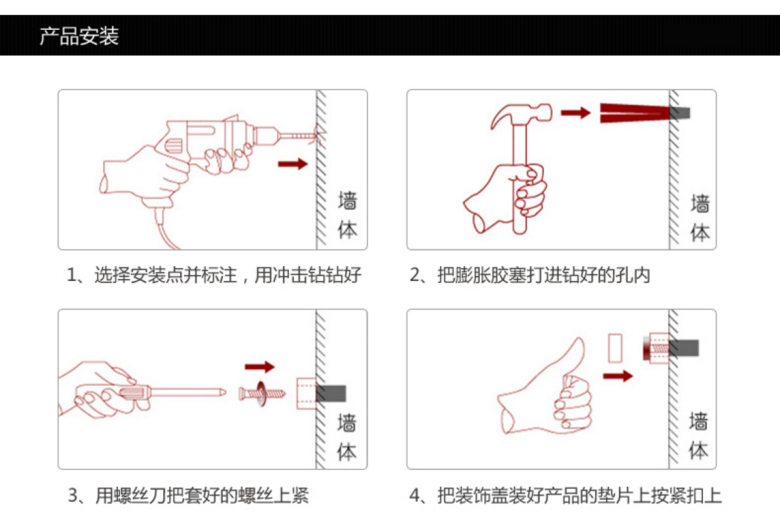 产品安装

墙体

1、选择安装点并标注，用冲击钻钻好

墙体

2、把膨胀胶塞打进钻好的孔内

墙体

3、用螺丝刀把套好的螺丝上紧

墙体

4、把装饰盖装好产品的垫片上按紧扣上