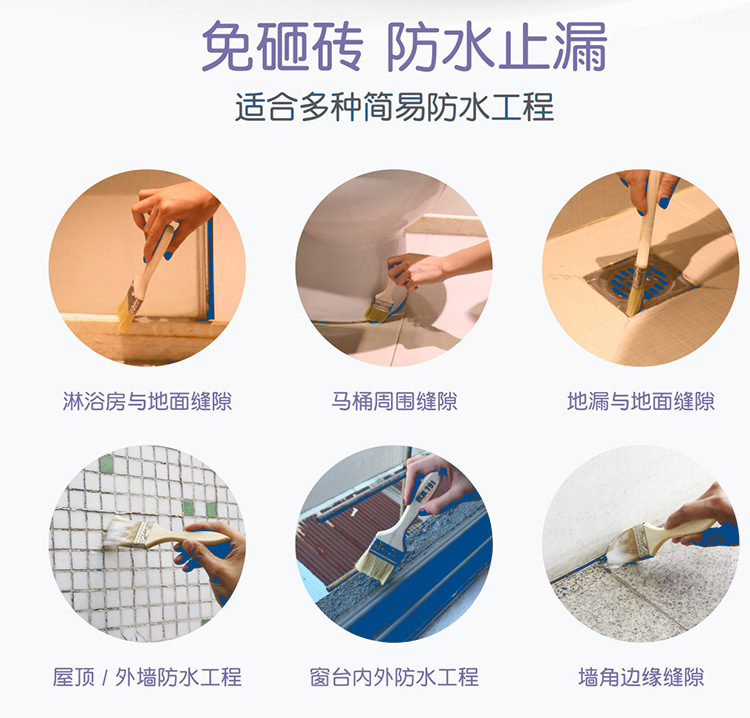 免砸砖 防水止漏
适合多种简易防水工程

淋浴房与地面缝隙

马桶周围缝隙

地漏与地面缝隙

屋顶 / 外墙防水工程

窗台内外防水工程

墙角边缘缝隙