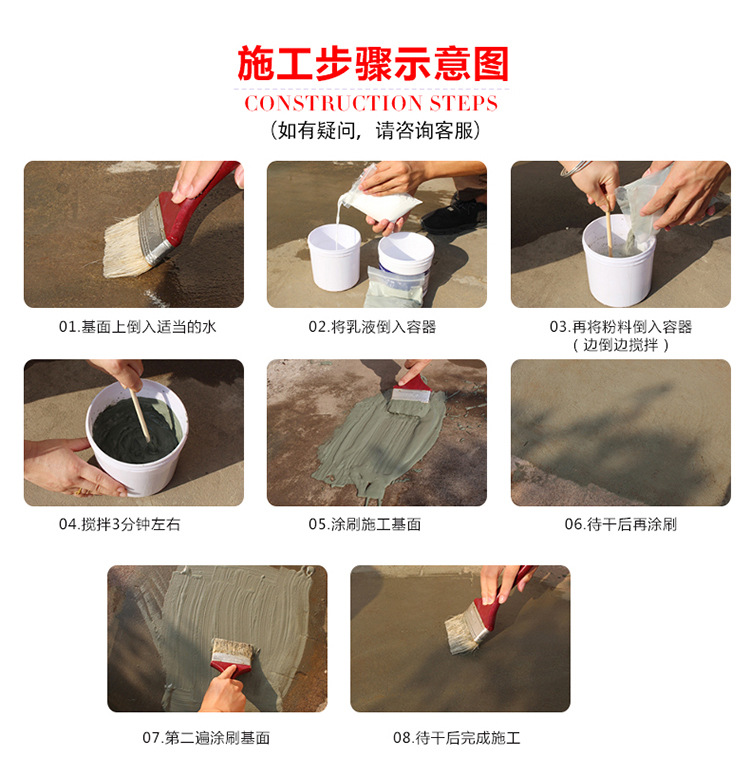 施工步骤示意图
CONSTRUCTION STEPS
（如有疑问，请咨询客服）

01.基面上倒入适当的水

02.将乳液倒入容器

03.再将粉料倒入容器
（边倒边搅拌）

04.搅拌3分钟左右

05.涂刷施工基面

06.待干后再涂刷

07.第二遍涂刷基面

08.待干后完成施工