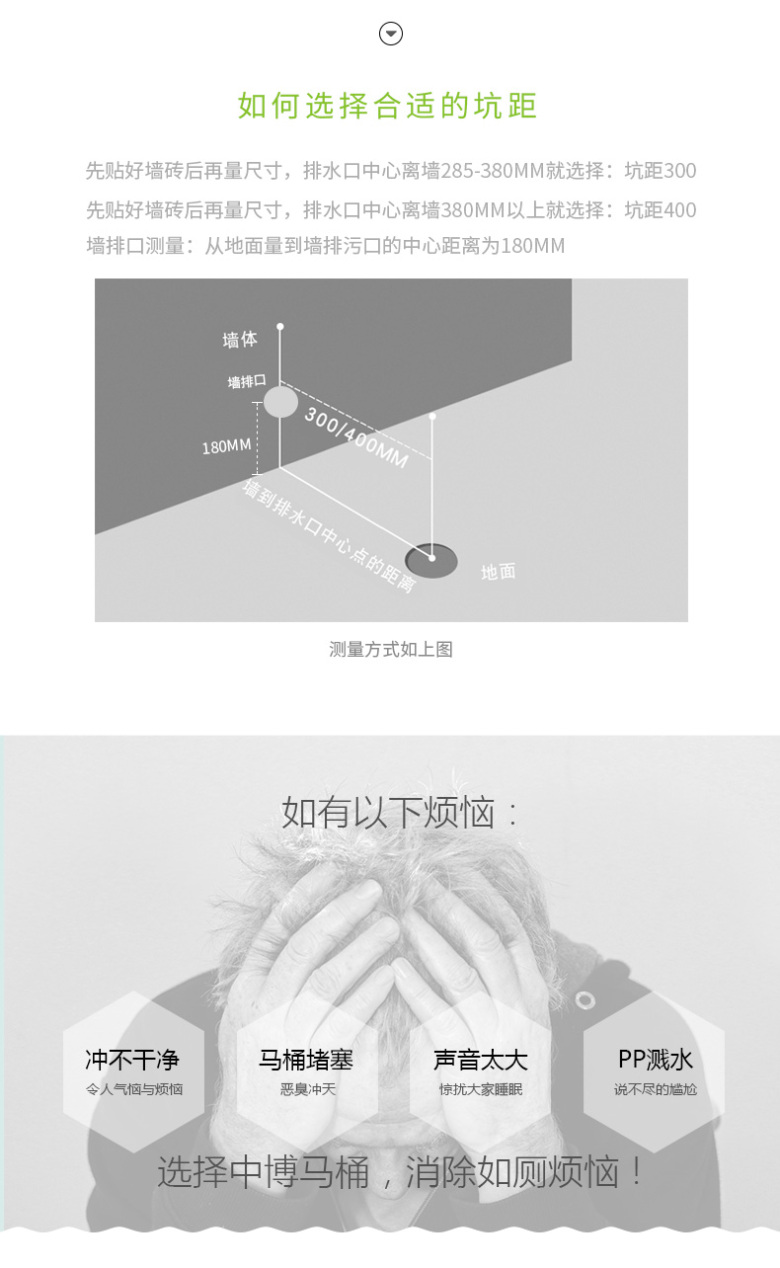 如何选择合适的坑距

先贴好墙砖后再量尺寸，排水口中心离墙285-380MM就选择：坑距300

先贴好墙砖后再量尺寸，排水口中心离墙380MM以上就选择：坑距400

墙排口测量：从地面量到墙排污口的中心距离为180MM

墙体

墙排口

180MM

300/400MM

墙到排水口中心点的距离

地面

测量方式如上图

如有以下烦恼：

冲不干净
令人气恼与烦恼

马桶堵塞
恶臭冲天

声音太大
惊扰大家睡眠

PP溅水
说不尽的尴尬

选择中博马桶，消除如厕烦恼！