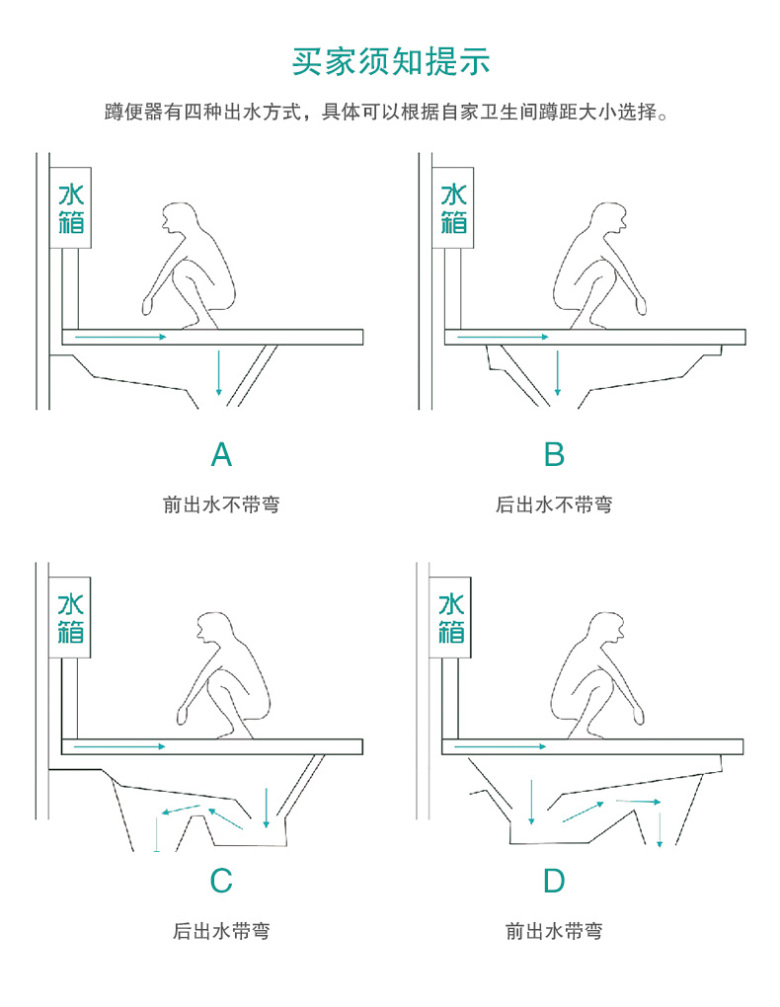 买家须知提示

蹲便器有四种出水方式，具体可以根据自家卫生间蹲距大小选择。

水箱

A

前出水不带弯

水箱

B

后出水不带弯

水箱

C

后出水带弯

水箱

D

前出水带弯