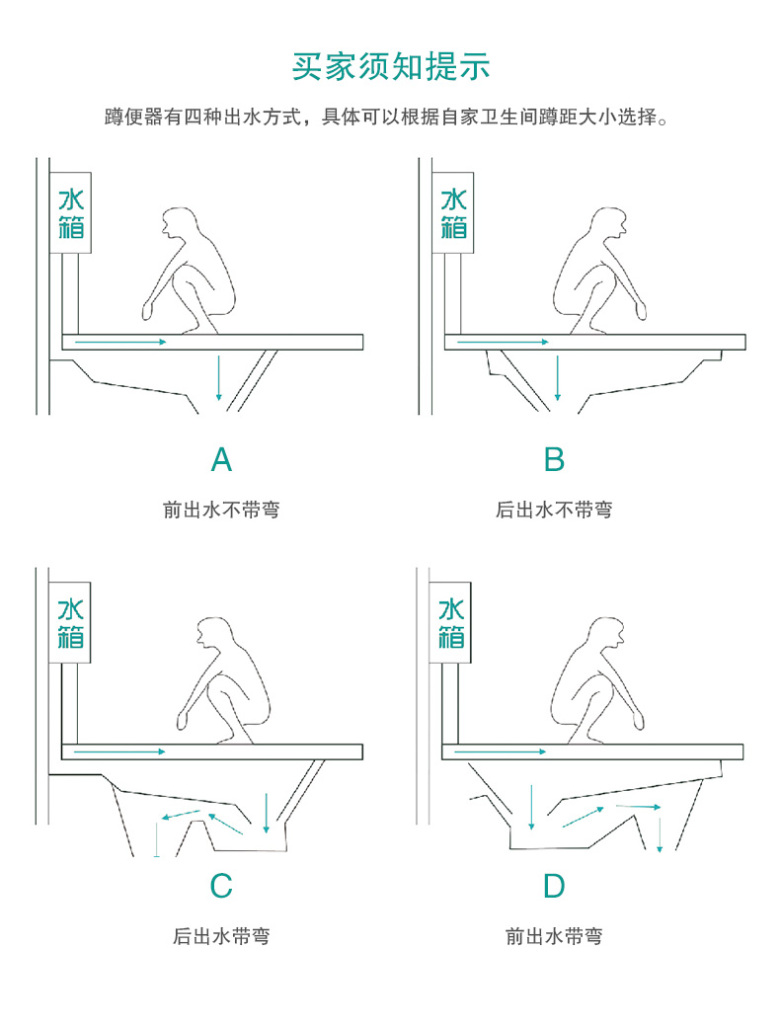 买家须知提示

蹲便器有四种出水方式，具体可以根据自家卫生间蹲距大小选择。

水箱

A

前出水不带弯

水箱

B

后出水不带弯

水箱

C

后出水带弯

水箱

D

前出水带弯