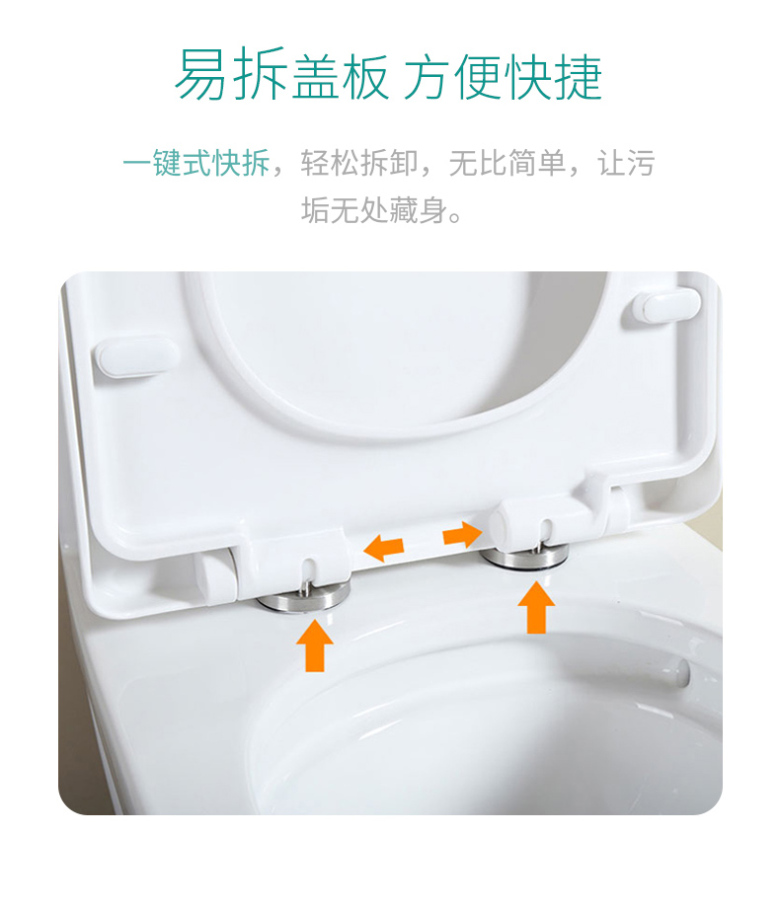 易拆盖板 方便快捷

一键式快拆，轻松拆卸，无比简单，让污垢无处藏身。