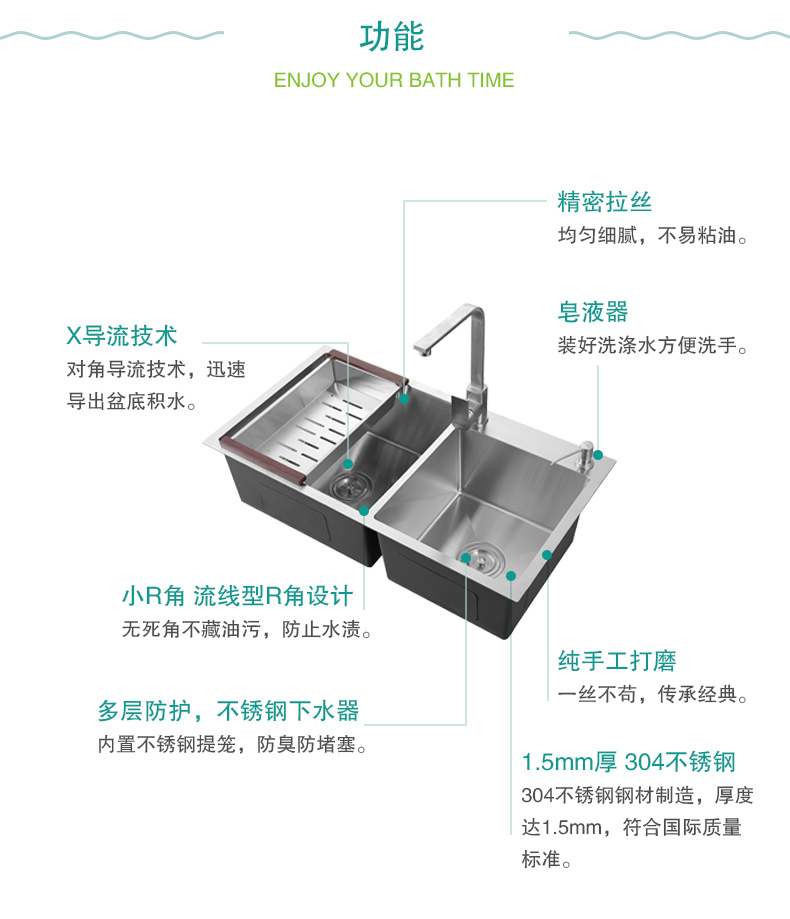 功能

ENJOY YOUR BATH TIME

精密拉丝
均匀细腻，不易粘油。

皂液器
装好洗涤水方便洗手。

X导流技术
对角导流技术，迅速导出盆底积水。

小R角 流线型R角设计
无死角不藏油污，防止水渍。

纯手工打磨
一丝不苟，传承经典。

多层防护，不锈钢下水器
内置不锈钢提笼，防臭防堵塞。

1.5mm厚 304不锈钢
304不锈钢钢材制造，厚度达1.5mm，符合国际质量标准。