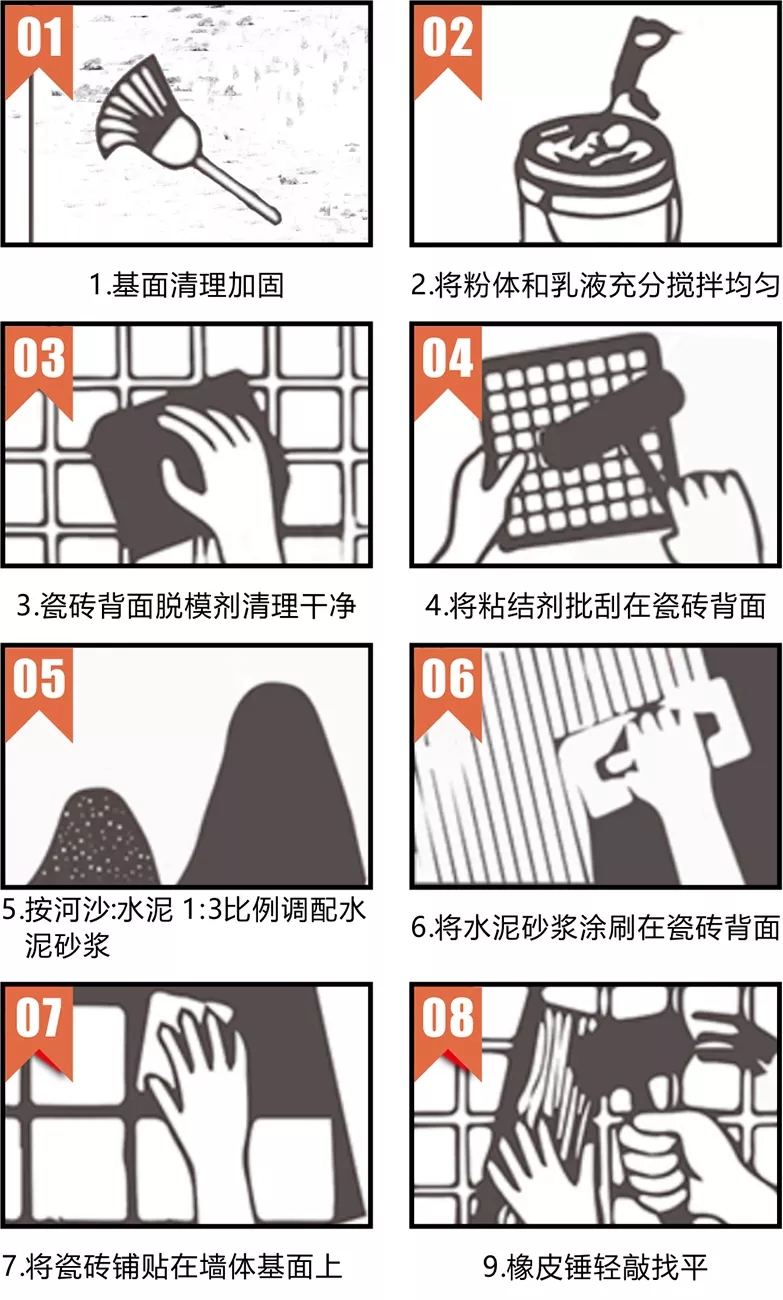 01

1.基面清理加固

02

2.将粉体和乳液充分搅拌均匀

03

3.瓷砖背面脱模剂清理干净

04

4.将粘结剂批刮在瓷砖背面

05

5.按河沙:水泥 1:3比例调配水泥砂浆

06

6.将水泥砂浆涂刷在瓷砖背面

07

7.将瓷砖铺贴在墙体基面上

08

9.橡皮锤轻敲找平