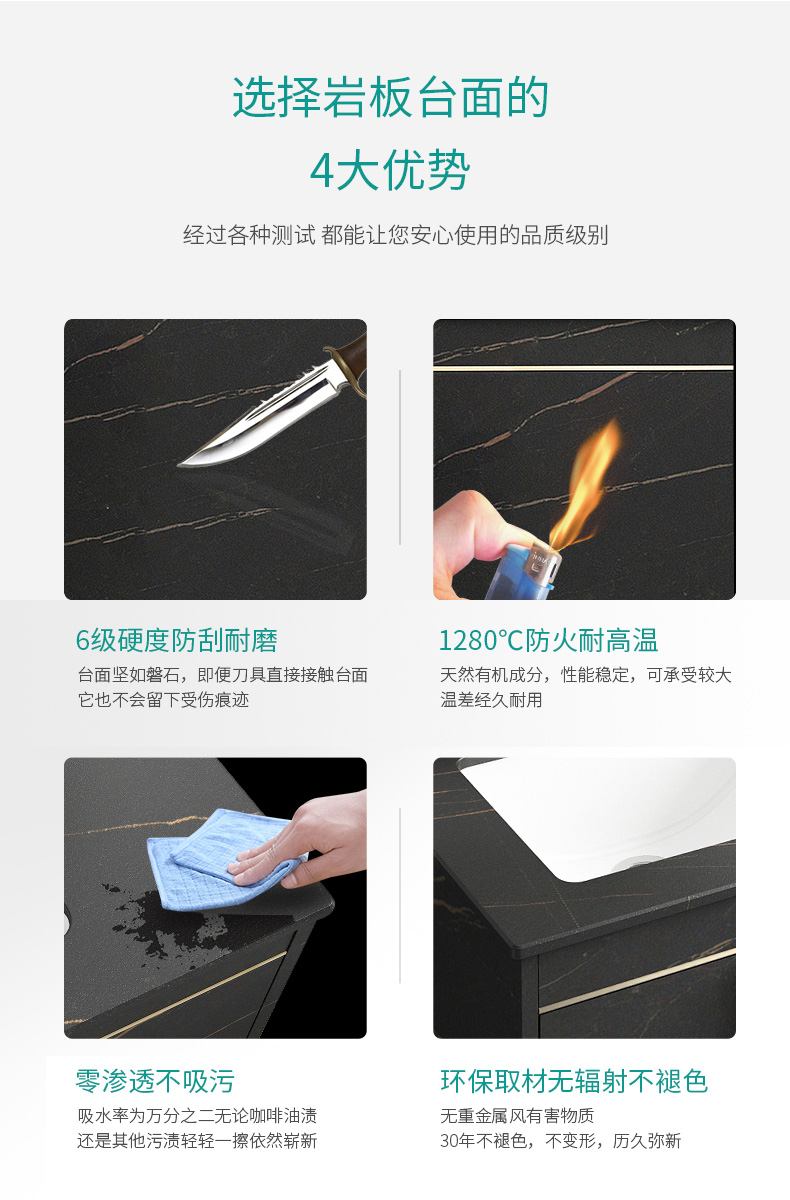 选择岩板台面的
4大优势

经过各种测试 都能让您安心使用的品质级别

6级硬度防刮耐磨
台面坚如磐石，即便刀具直接接触台面它也不会留下受伤痕迹

1280°C防火耐高温
天然有机成分，性能稳定，可承受较大温差经久耐用

零渗透不吸污
吸水率为万分之二无论咖啡油渍还是其他污渍轻轻一擦依然崭新

环保取材无辐射不褪色
无重金属风有害物质
30年不褪色，不变形，历久弥新