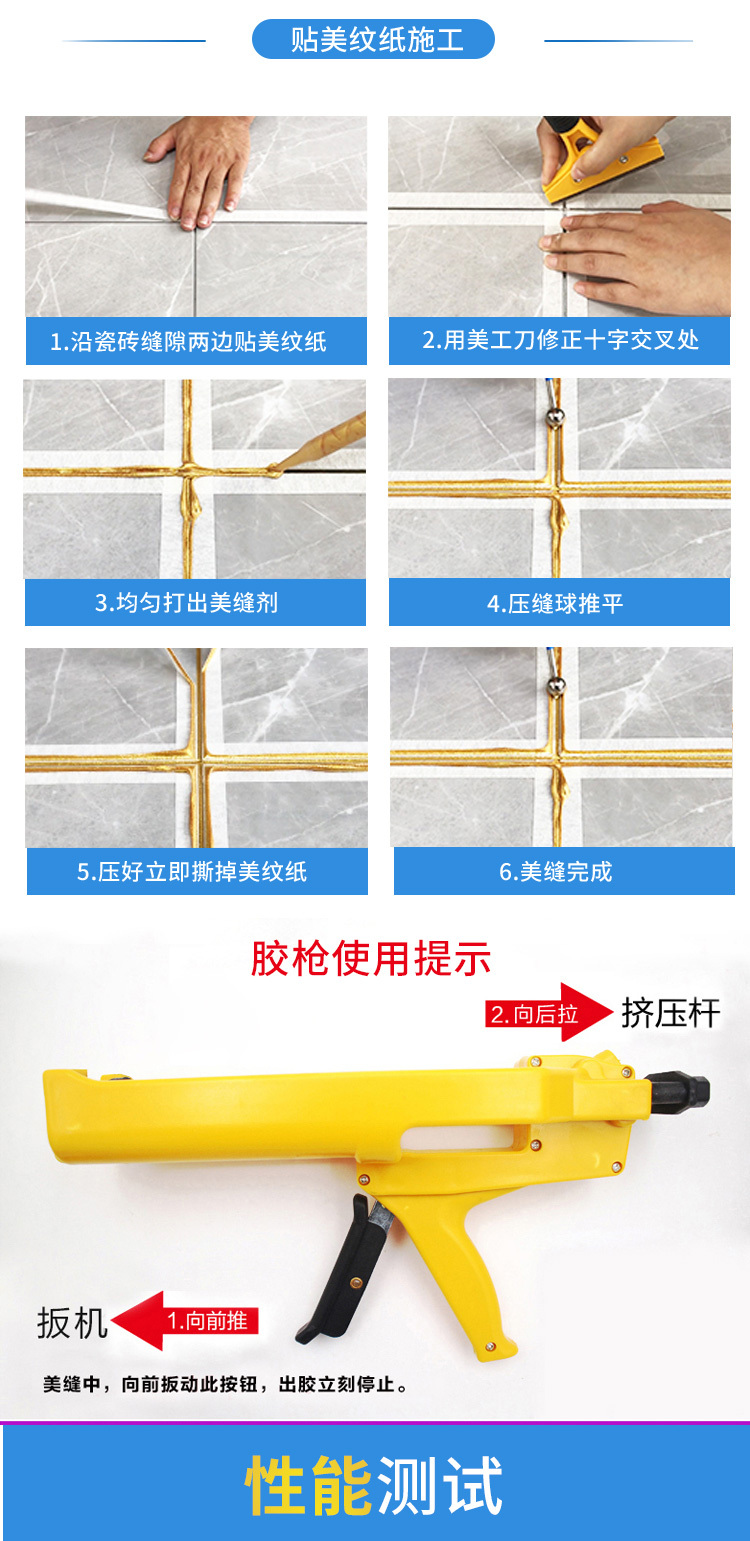 贴美纹纸施工

1.沿瓷砖缝隙两边贴美纹纸

2.用美工刀修正十字交叉处

3.均匀打出美缝剂

4.压缝球推平

5.压好立即撕掉美纹纸

6.美缝完成

胶枪使用提示

2.向后拉 挤压杆

扳机 1.向前推

美缝中，向前扳动此按钮，出胶立刻停止。

性能测试