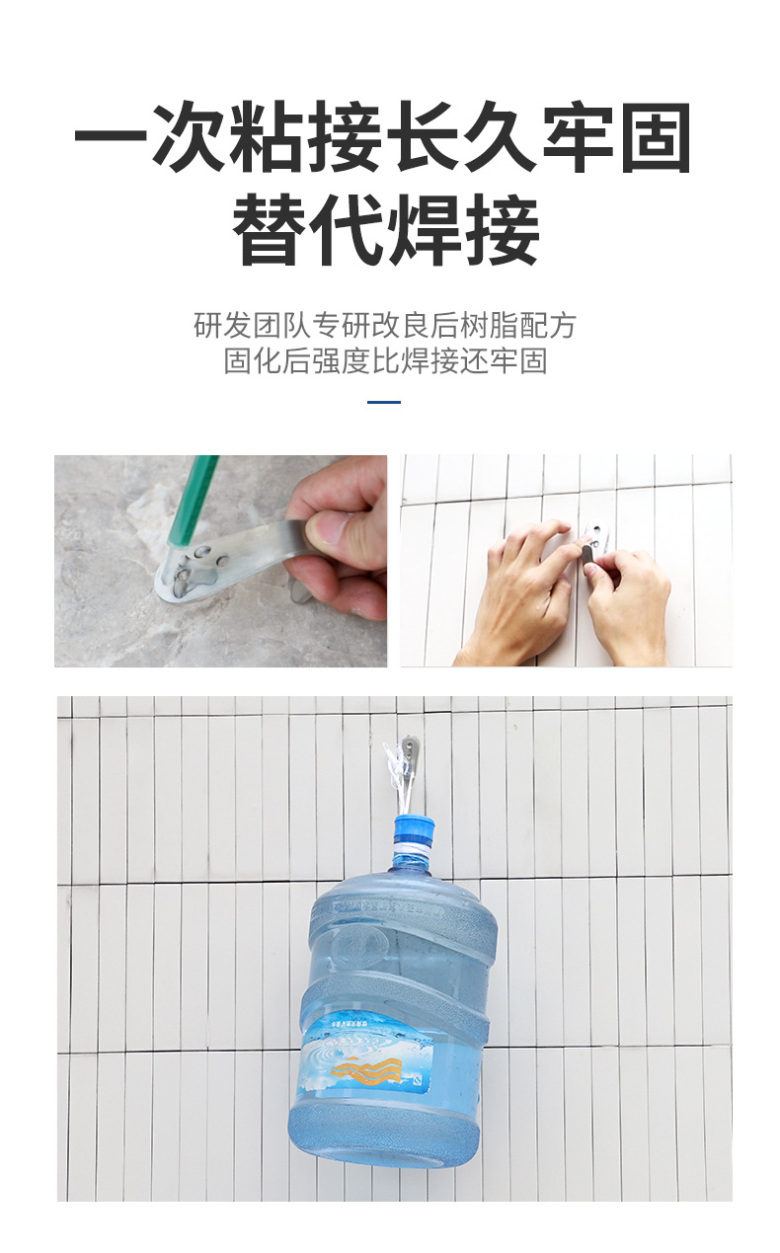 一次粘接长久牢固
替代焊接

研发团队专研改良后树脂配方
固化后强度比焊接还牢固