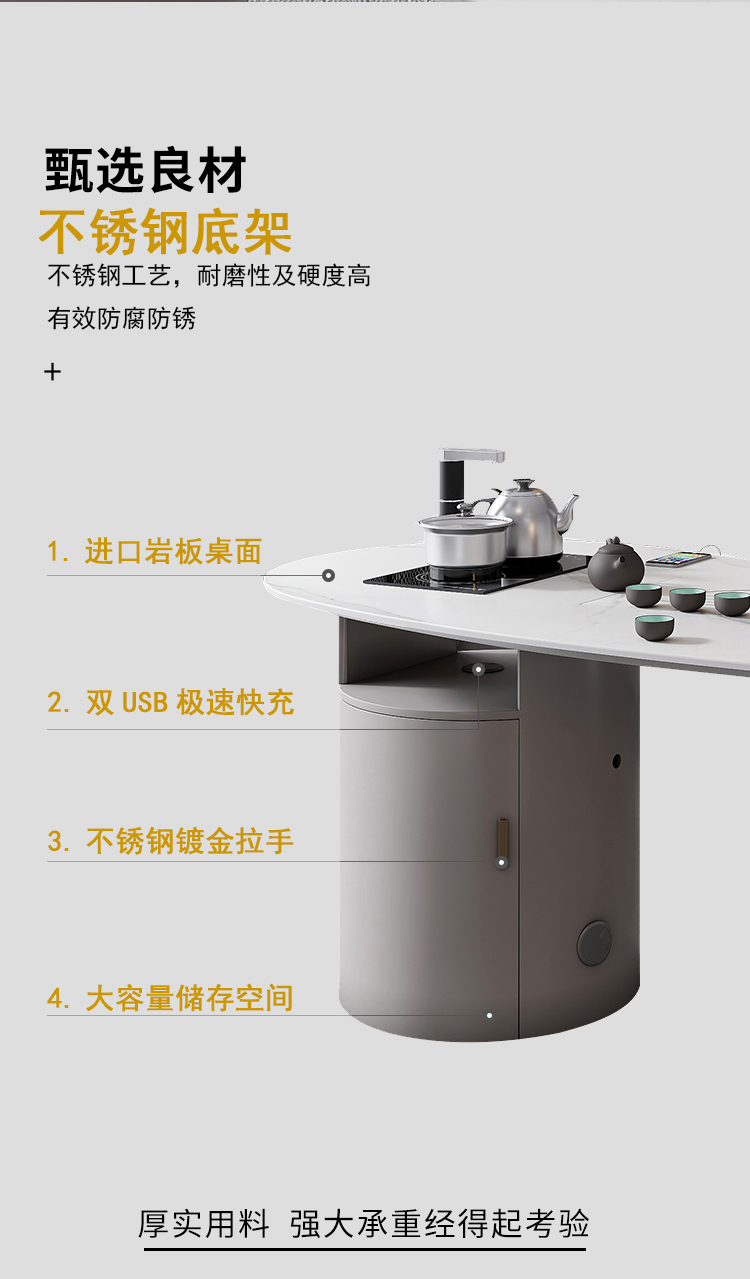 甄选良材
不锈钢底架
不锈钢工艺，耐磨性及硬度高
有效防腐防锈
+

1. 进口岩板桌面
2. 双 USB 极速快充
3. 不锈钢镀金拉手
4. 大容量储存空间

厚实用料 强大承重经得起考验