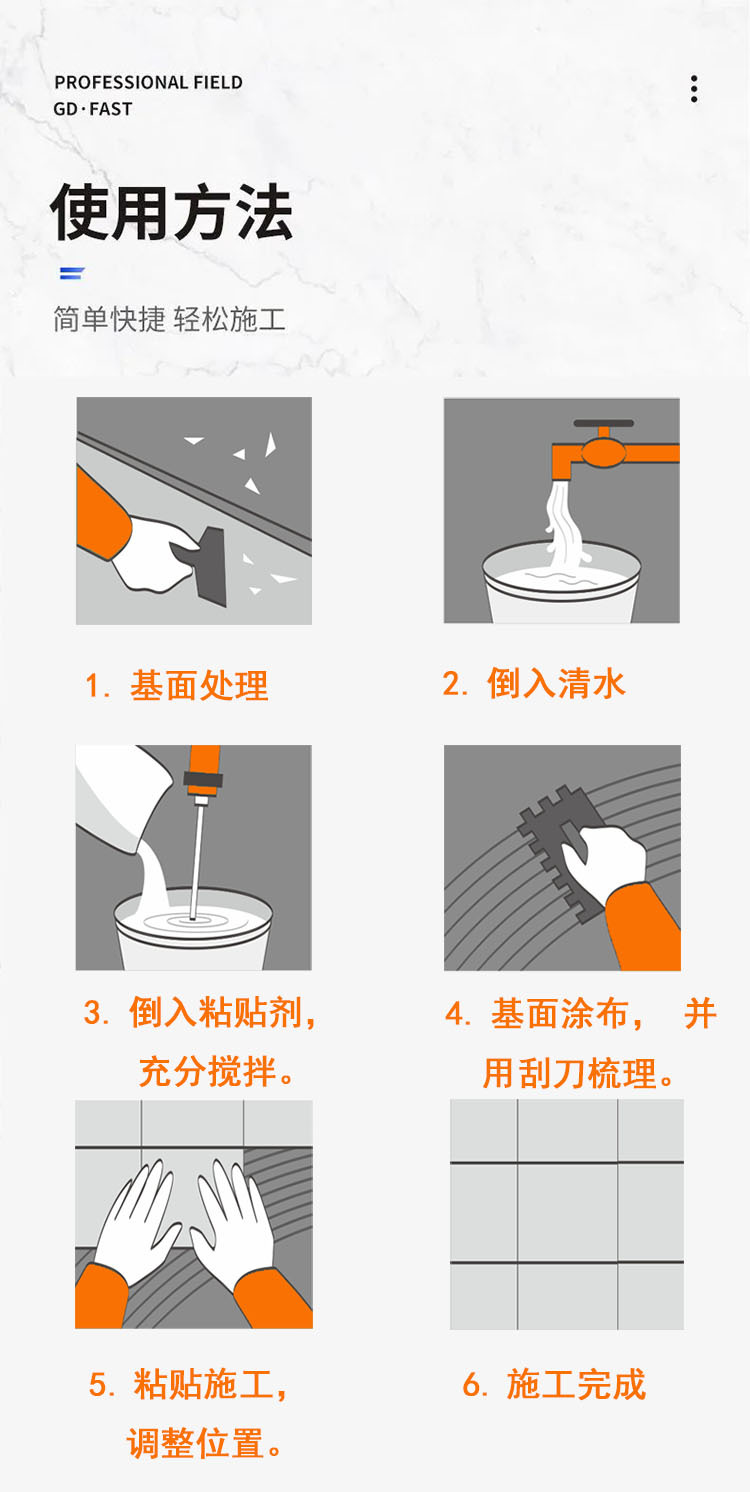 PROFESSIONAL FIELD
GD·FAST

使用方法

简单快捷 轻松施工

1. 基面处理

2. 倒入清水

3. 倒入粘贴剂，充分搅拌。

4. 基面涂布， 并用刮刀梳理。

5. 粘贴施工，调整位置。

6. 施工完成