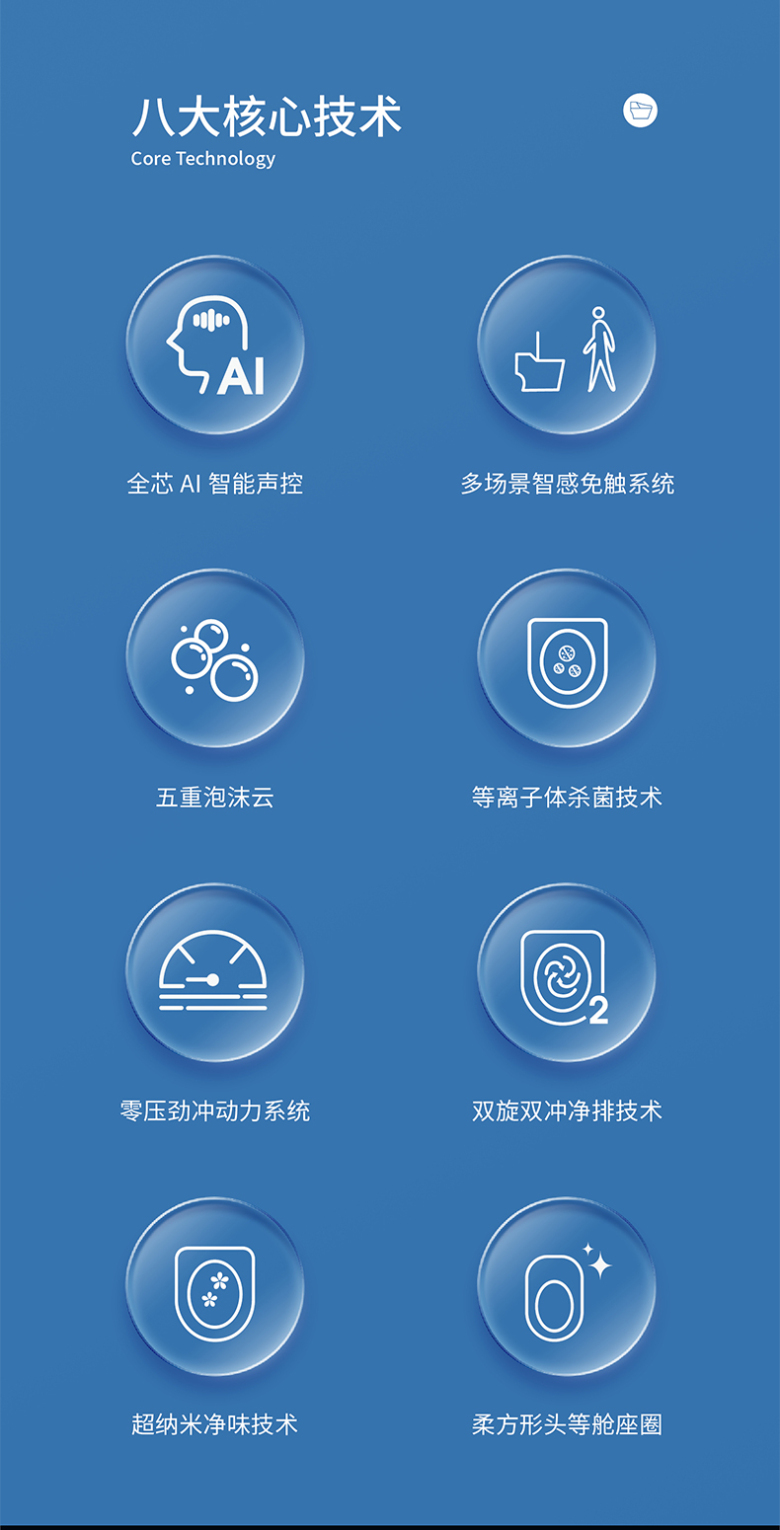 八大核心技术
Core Technology

AI

全芯AI智能声控

多场景智感免触系统

五重泡沫云

等离子体杀菌技术

零压劲冲动力系统

2

双旋双冲净排技术

超纳米净味技术

柔方形头等舱座圈