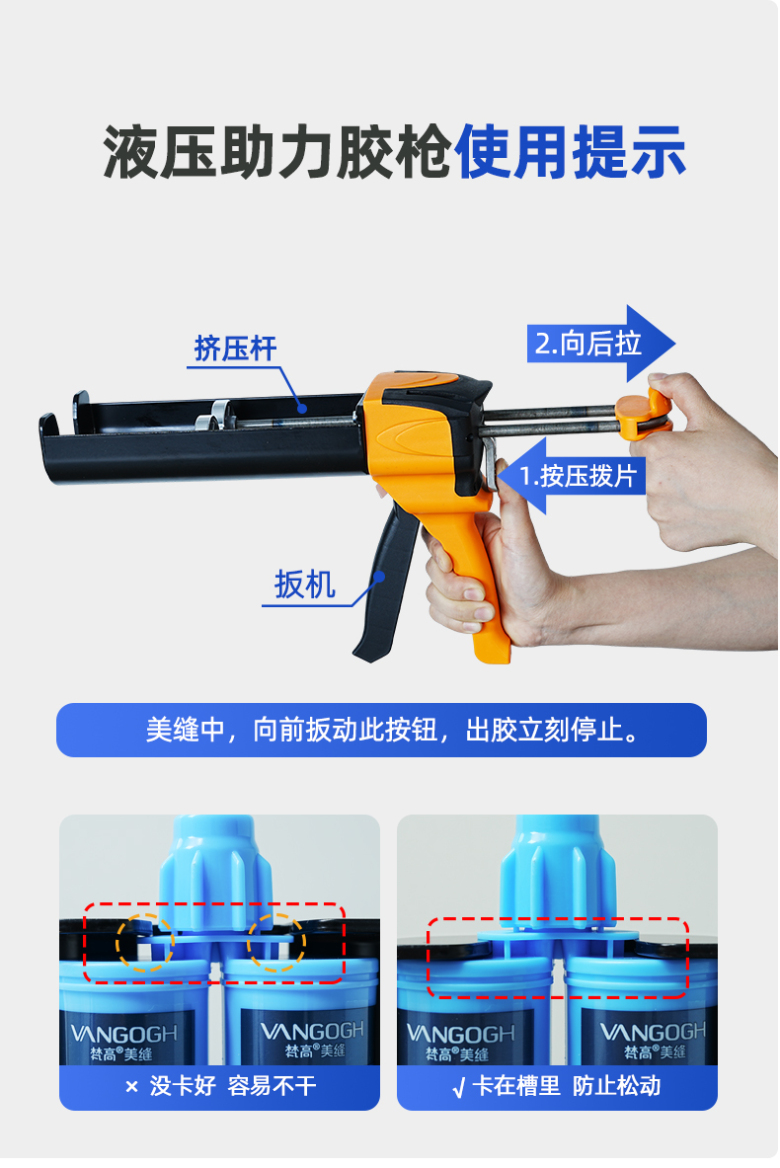 液压助力胶枪使用提示

挤压杆

2.向后拉

1.按压拨片

扳机

美缝中，向前扳动此按钮，出胶立刻停止。

VANGOGH 梵高®美缝

VANGOGH 梵高®美缝

× 没卡好 容易不干

VANGOGH 梵高®美缝

VANGOGH 梵高®美缝

√ 卡在槽里 防止松动