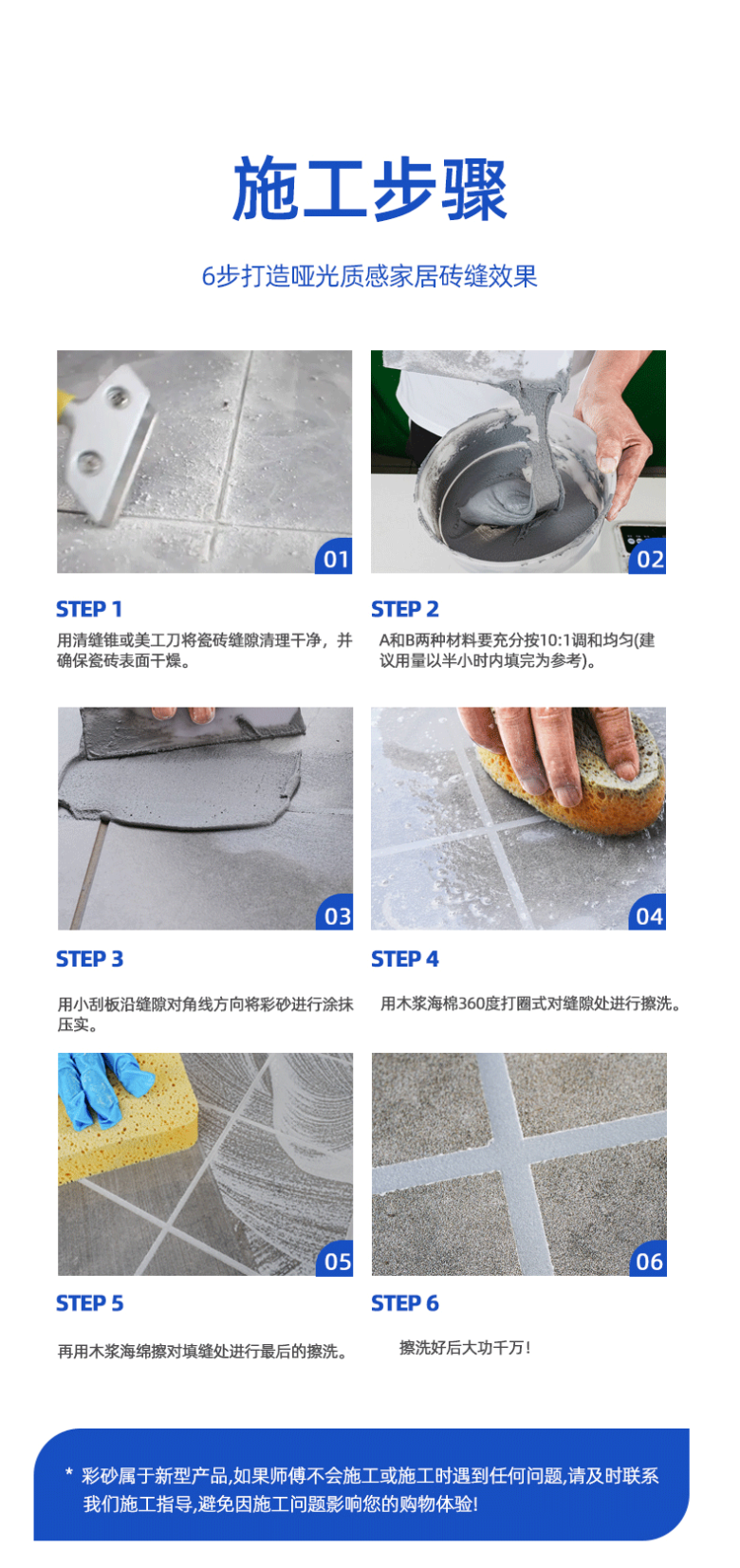 施工步骤

6步打造哑光质感家居砖缝效果

01

STEP 1

用清缝锥或美工刀将瓷砖缝隙清理干净，并确保瓷砖表面干燥。

02

STEP 2

A和B两种材料要充分按10:1调和均匀(建议用量以半小时内填完为参考)。

03

STEP 3

用小刮板沿缝隙对角线方向将彩砂进行涂抹压实。

04

STEP 4

用木浆海棉360度打圈式对缝隙处进行擦洗。

05

STEP 5

再用木浆海绵擦对填缝处进行最后的擦洗。

06

STEP 6

擦洗好后大功千万！

* 彩砂属于新型产品,如果师傅不会施工或施工时遇到任何问题,请及时联系我们施工指导,避免因施工问题影响您的购物体验!