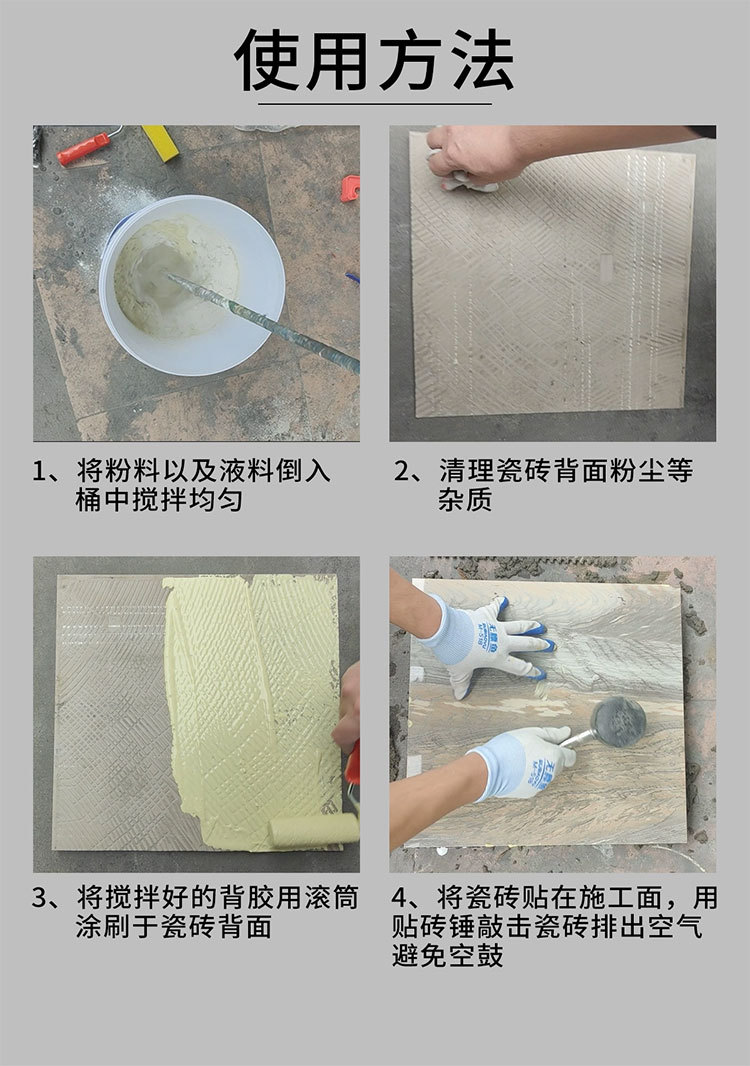 使用方法

1、将粉料以及液料倒入桶中搅拌均匀

2、清理瓷砖背面粉尘等杂质

3、将搅拌好的背胶用滚筒涂刷于瓷砖背面

4、将瓷砖贴在施工面，用贴砖锤敲击瓷砖排出空气避免空鼓