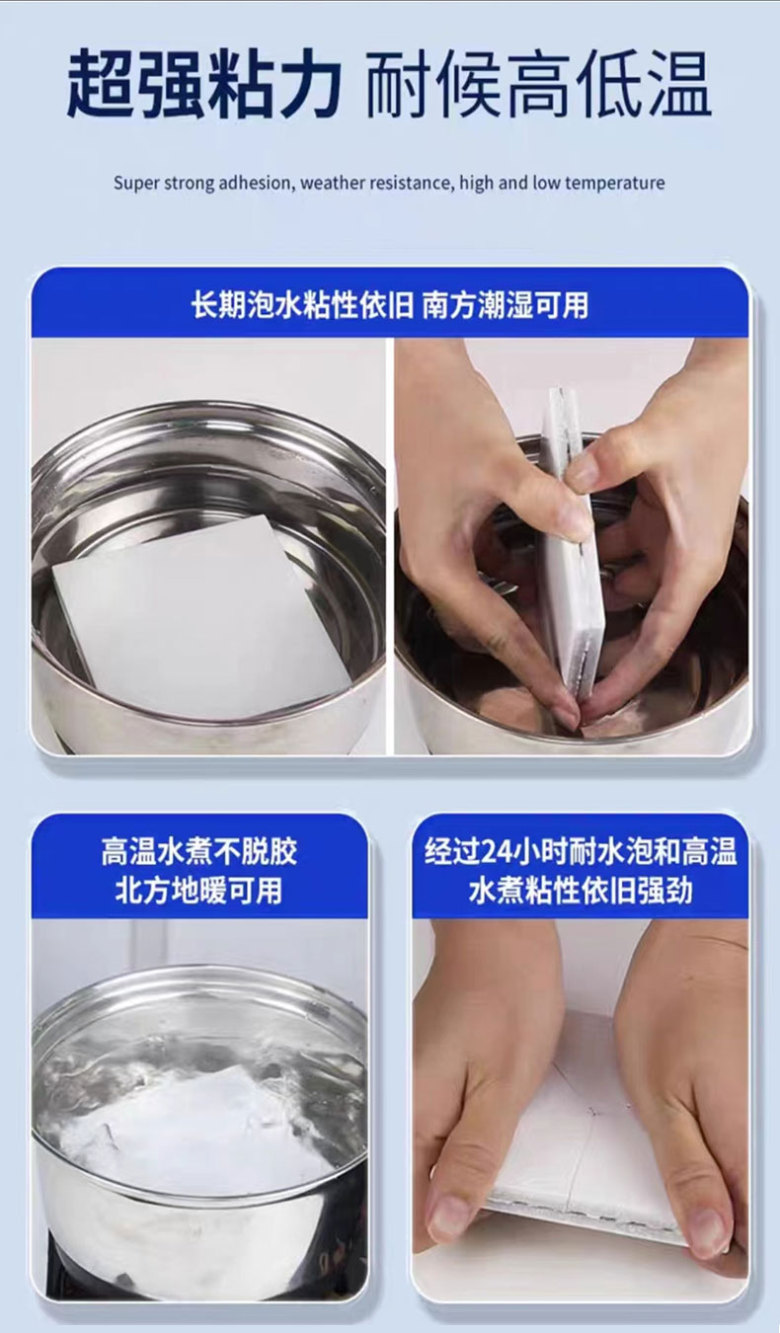 超强粘力 耐候高低温

Super strong adhesion, weather resistance, high and low temperature

长期泡水粘性依旧 南方潮湿可用

高温水煮不脱胶
北方地暖可用

经过24小时耐水泡和高温水煮粘性依旧强劲